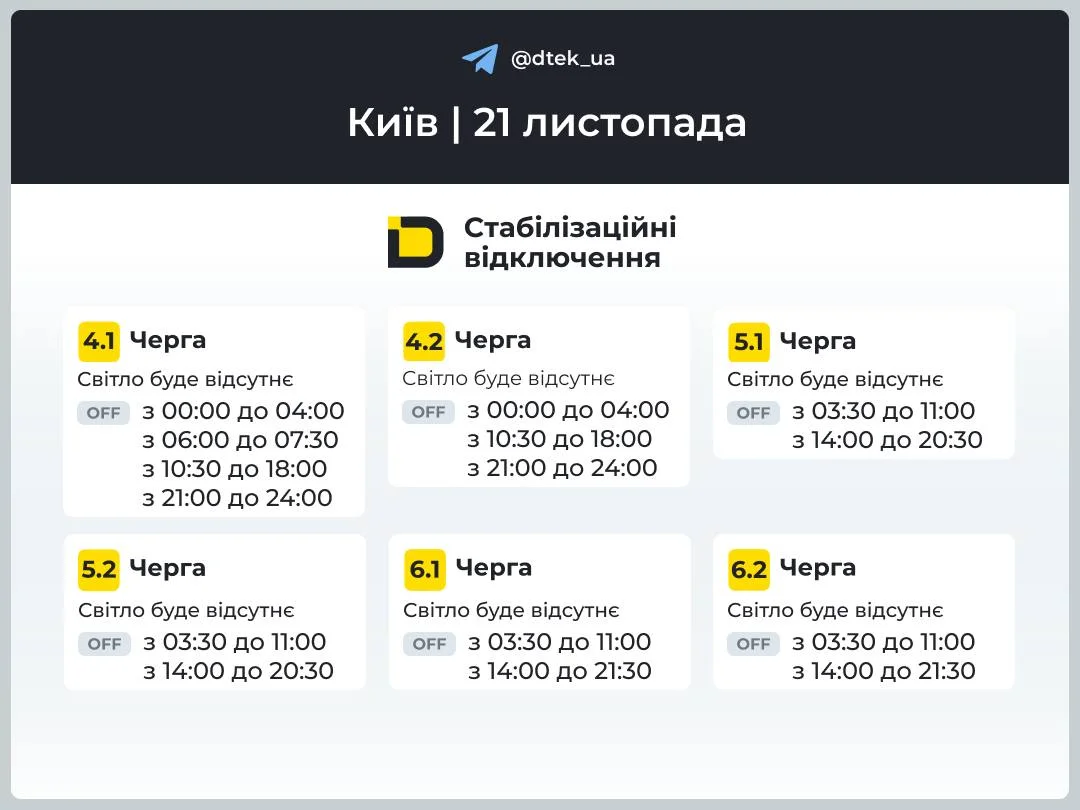 @dtek_ua

Київ | 21 листопада

Стабілізаційні відключення

4.1 Черга
Світло буде відсутнє
OFF з 00:00 до 04:00
з 06:00 до 07:30
з 10:30 до 18:00
з 21:00 до 24:00

4.2 Черга
Світло буде відсутнє
OFF з 00:00 до 04:00
з 10:30 до 18:00
з 21:00 до 24:00

5.1 Черга
Світло буде відсутнє
OFF з 03:30 до 11:00
з 14:00 до 20:30

5.2 Черга
Світло буде відсутнє
OFF з 03:30 до 11:00
з 14:00 до 20:30

6.1 Черга
Світло буде відсутнє
OFF з 03:30 до 11:00
з 14:00 до 21:30

6.2 Черга
Світло буде відсутнє
OFF з 03:30 до 11:00
з 14:00 до 21:30