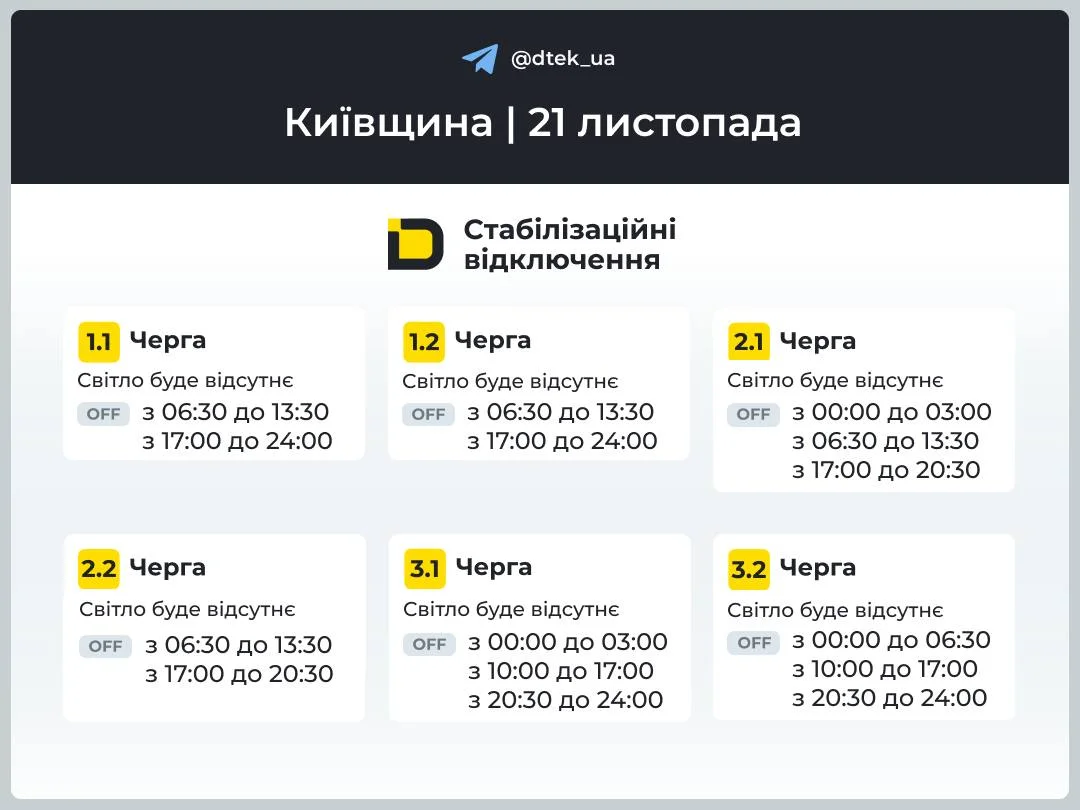 @dtek_ua

Київщина | 21 листопада

Стабілізаційні відключення

1.1 Черга
Світло буде відсутнє
OFF з 06:30 до 13:30
з 17:00 до 24:00

1.2 Черга
Світло буде відсутнє
OFF з 06:30 до 13:30
з 17:00 до 24:00

2.1 Черга
Світло буде відсутнє
OFF з 00:00 до 03:00
з 06:30 до 13:30
з 17:00 до 20:30

2.2 Черга
Світло буде відсутнє
OFF з 06:30 до 13:30
з 17:00 до 20:30

3.1 Черга
Світло буде відсутнє
OFF з 00:00 до 03:00
з 10:00 до 17:00
з 20:30 до 24:00

3.2 Черга
Світло буде відсутнє
OFF з 00:00 до 06:30
з 10:00 до 17:00
з 20:30 до 24:00