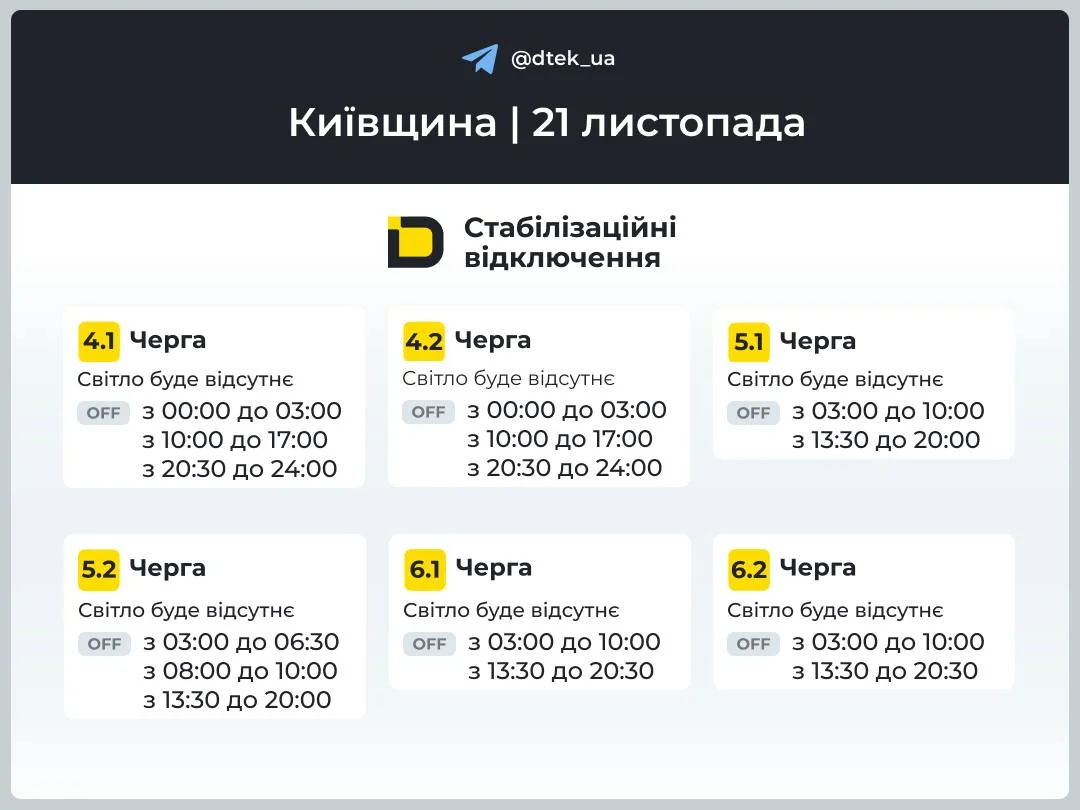 @dtek_ua

Київщина | 21 листопада

Стабілізаційні відключення

4.1 Черга
Світло буде відсутнє
OFF з 00:00 до 03:00
з 10:00 до 17:00
з 20:30 до 24:00

4.2 Черга
Світло буде відсутнє
OFF з 00:00 до 03:00
з 10:00 до 17:00
з 20:30 до 24:00

5.1 Черга
Світло буде відсутнє
OFF з 03:00 до 10:00
з 13:30 до 20:00

5.2 Черга
Світло буде відсутнє
OFF з 03:00 до 06:30
з 08:00 до 10:00
з 13:30 до 20:00

6.1 Черга
Світло буде відсутнє
OFF з 03:00 до 10:00
з 13:30 до 20:30

6.2 Черга
Світло буде відсутнє
OFF з 03:00 до 10:00
з 13:30 до 20:30