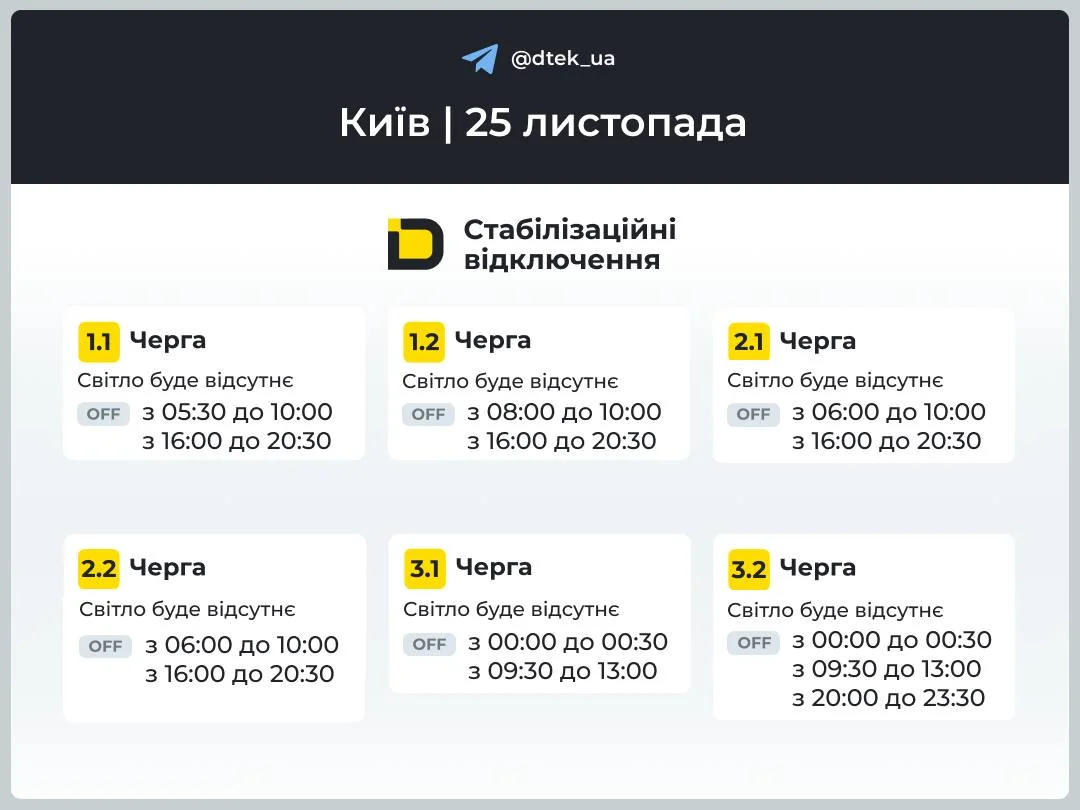 @dtek_ua

Київ | 25 листопада

Стабілізаційні відключення

1.1 Черга
Світло буде відсутнє
OFF з 05:30 до 10:00
з 16:00 до 20:30

1.2 Черга
Світло буде відсутнє
OFF з 08:00 до 10:00
з 16:00 до 20:30

2.1 Черга
Світло буде відсутнє
OFF з 06:00 до 10:00
з 16:00 до 20:30

2.2 Черга
Світло буде відсутнє
OFF з 06:00 до 10:00
з 16:00 до 20:30

3.1 Черга
Світло буде відсутнє
OFF з 00:00 до 00:30
з 09:30 до 13:00

3.2 Черга
Світло буде відсутнє
OFF з 00:00 до 00:30
з 09:30 до 13:00
з 20:00 до 23:30