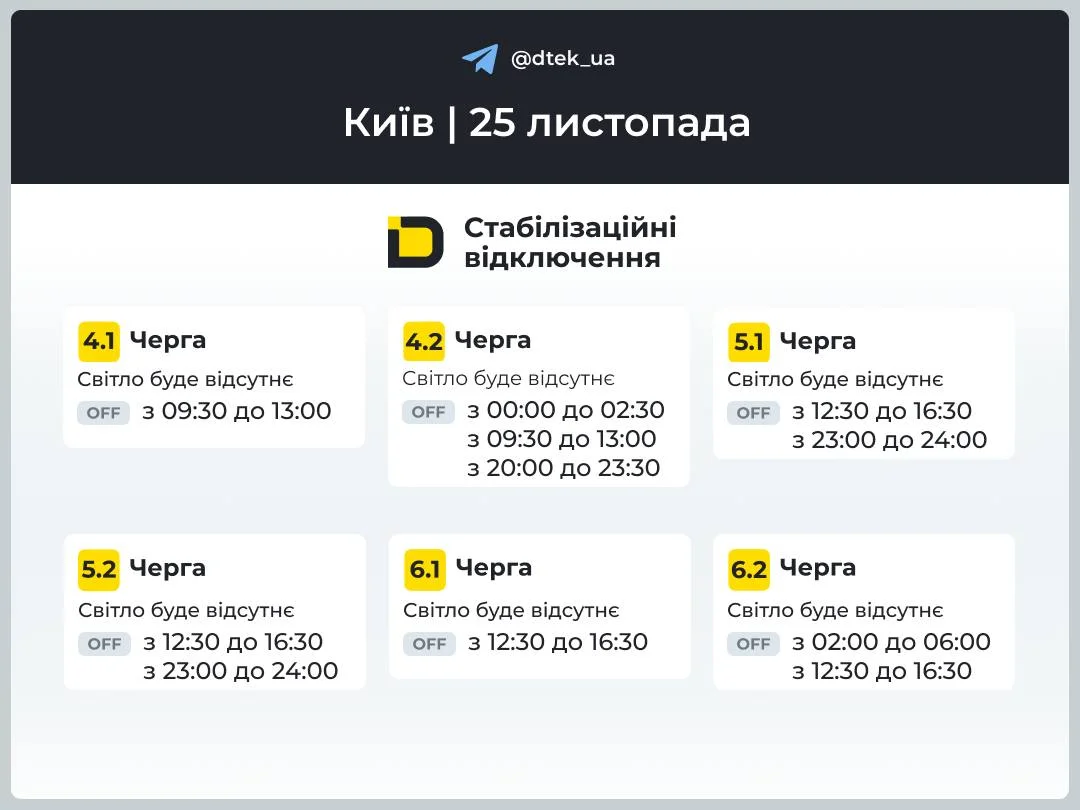 @dtek_ua

Київ | 25 листопада

Стабілізаційні відключення

4.1 Черга
Світло буде відсутнє
OFF з 09:30 до 13:00

4.2 Черга
Світло буде відсутнє
OFF з 00:00 до 02:30
з 09:30 до 13:00
з 20:00 до 23:30

5.1 Черга
Світло буде відсутнє
OFF з 12:30 до 16:30
з 23:00 до 24:00

5.2 Черга
Світло буде відсутнє
OFF з 12:30 до 16:30
з 23:00 до 24:00

6.1 Черга
Світло буде відсутнє
OFF з 12:30 до 16:30

6.2 Черга
Світло буде відсутнє
OFF з 02:00 до 06:00
з 12:30 до 16:30