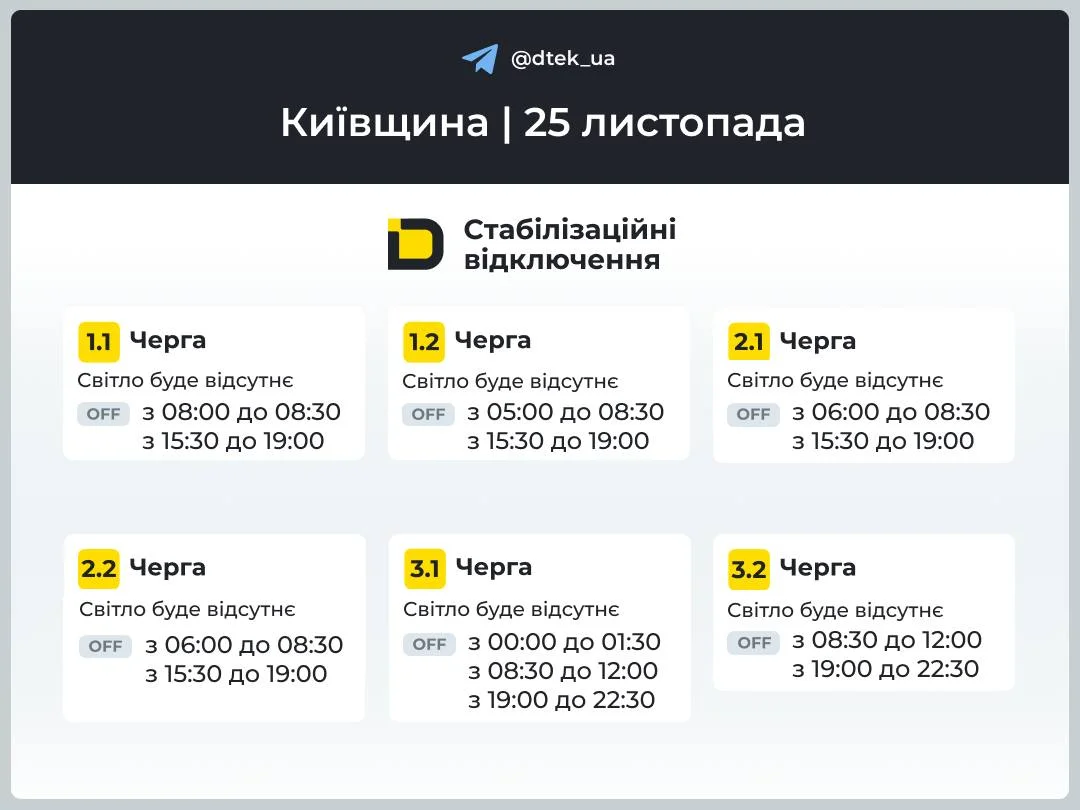 @dtek_ua

Київщина | 25 листопада

Стабілізаційні відключення

1.1 Черга
Світло буде відсутнє
OFF з 08:00 до 08:30
з 15:30 до 19:00

1.2 Черга
Світло буде відсутнє
OFF з 05:00 до 08:30
з 15:30 до 19:00

2.1 Черга
Світло буде відсутнє
OFF з 06:00 до 08:30
з 15:30 до 19:00

2.2 Черга
Світло буде відсутнє
OFF з 06:00 до 08:30
з 15:30 до 19:00

3.1 Черга
Світло буде відсутнє
OFF з 00:00 до 01:30
з 08:30 до 12:00
з 19:00 до 22:30

3.2 Черга
Світло буде відсутнє
OFF з 08:30 до 12:00
з 19:00 до 22:30