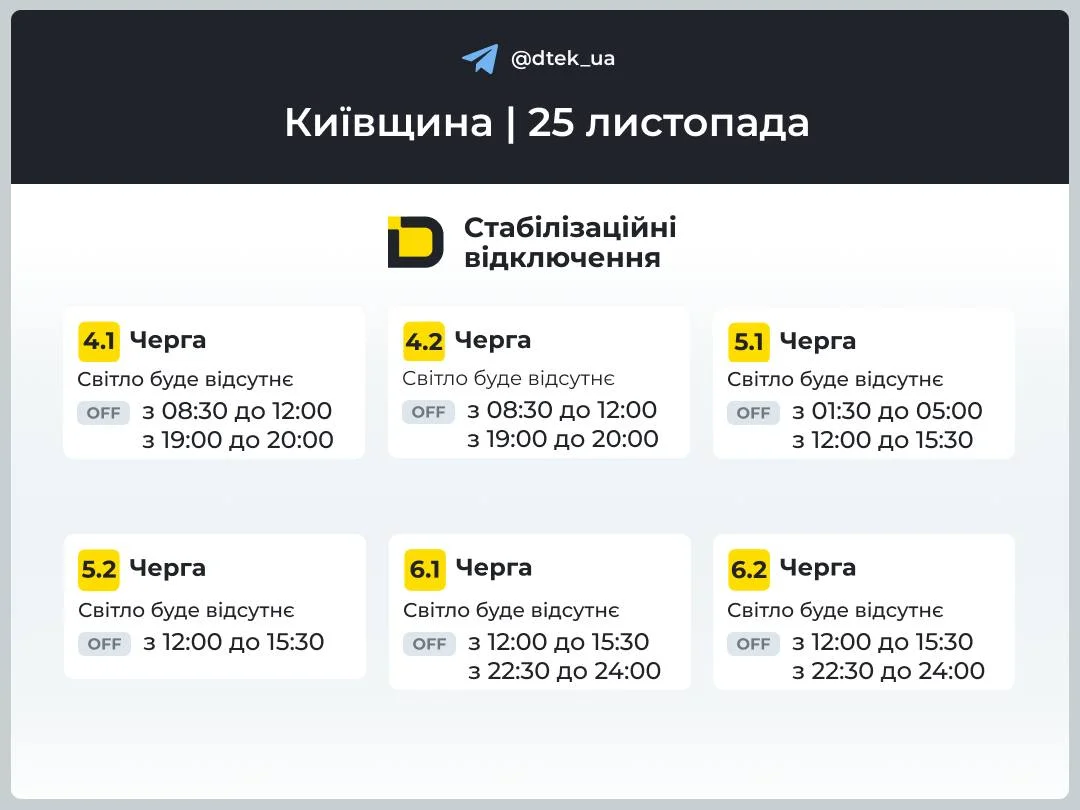 @dtek_ua

Київщина | 25 листопада

Стабілізаційні відключення

4.1 Черга
Світло буде відсутнє
OFF з 08:30 до 12:00
з 19:00 до 20:00

4.2 Черга
Світло буде відсутнє
OFF з 08:30 до 12:00
з 19:00 до 20:00

5.1 Черга
Світло буде відсутнє
OFF з 01:30 до 05:00
з 12:00 до 15:30

5.2 Черга
Світло буде відсутнє
OFF з 12:00 до 15:30

6.1 Черга
Світло буде відсутнє
OFF з 12:00 до 15:30
з 22:30 до 24:00

6.2 Черга
Світло буде відсутнє
OFF з 12:00 до 15:30
з 22:30 до 24:00