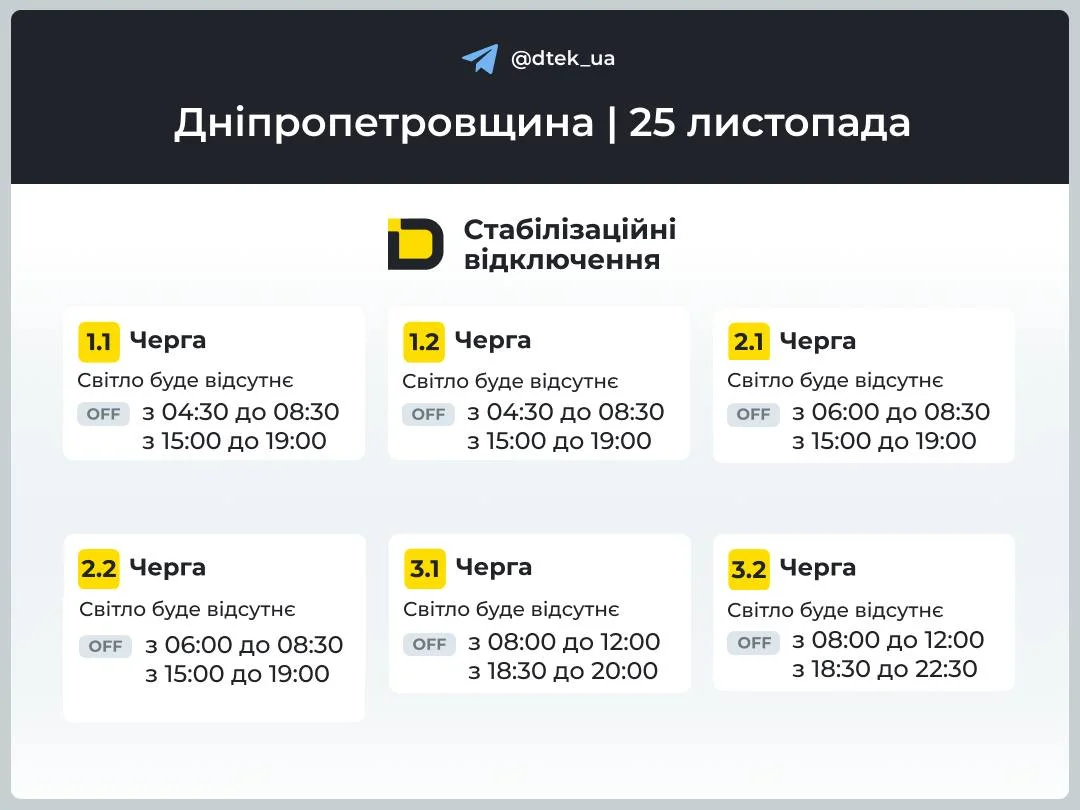 @dtek_ua

Дніпропетровщина | 25 листопада

Стабілізаційні відключення

1.1 Черга
Світло буде відсутнє
OFF з 04:30 до 08:30
з 15:00 до 19:00

1.2 Черга
Світло буде відсутнє
OFF з 04:30 до 08:30
з 15:00 до 19:00

2.1 Черга
Світло буде відсутнє
OFF з 06:00 до 08:30
з 15:00 до 19:00

2.2 Черга
Світло буде відсутнє
OFF з 06:00 до 08:30
з 15:00 до 19:00

3.1 Черга
Світло буде відсутнє
OFF з 08:00 до 12:00
з 18:30 до 20:00

3.2 Черга
Світло буде відсутнє
OFF з 08:00 до 12:00
з 18:30 до 22:30