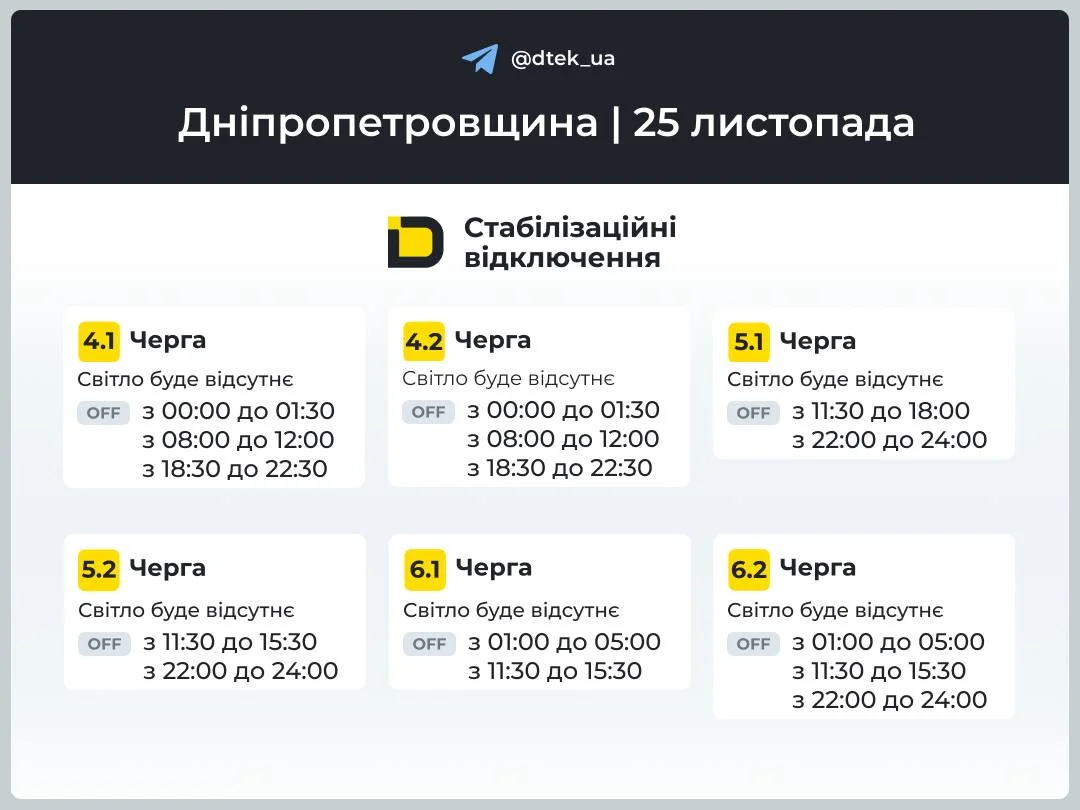 @dtek_ua

Дніпропетровщина | 25 листопада

Стабілізаційні відключення

4.1 Черга
Світло буде відсутнє
OFF з 00:00 до 01:30
з 08:00 до 12:00
з 18:30 до 22:30

4.2 Черга
Світло буде відсутнє
OFF з 00:00 до 01:30
з 08:00 до 12:00
з 18:30 до 22:30

5.1 Черга
Світло буде відсутнє
OFF з 11:30 до 18:00
з 22:00 до 24:00

5.2 Черга
Світло буде відсутнє
OFF з 11:30 до 15:30
з 22:00 до 24:00

6.1 Черга
Світло буде відсутнє
OFF з 01:00 до 05:00
з 11:30 до 15:30

6.2 Черга
Світло буде відсутнє
OFF з 01:00 до 05:00
з 11:30 до 15:30
з 22:00 до 24:00