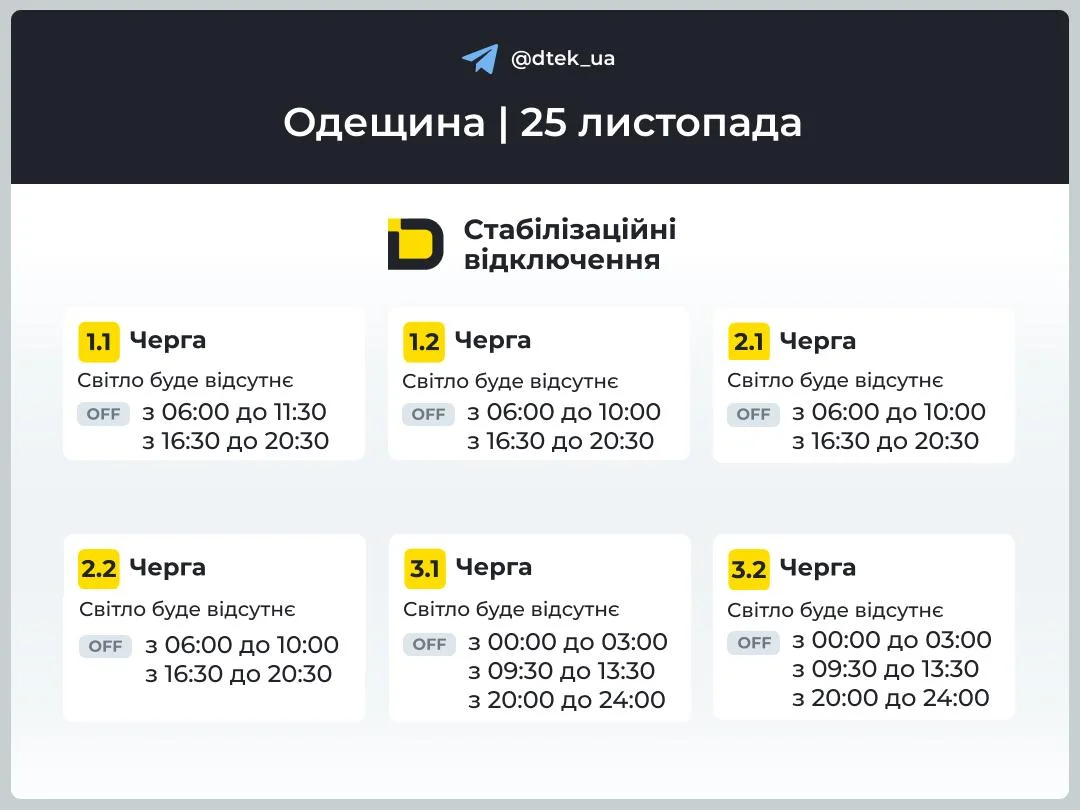 @dtek_ua

Одещина | 25 листопада

Стабілізаційні відключення

1.1 Черга
Світло буде відсутнє
OFF з 06:00 до 11:30
з 16:30 до 20:30

1.2 Черга
Світло буде відсутнє
OFF з 06:00 до 10:00
з 16:30 до 20:30

2.1 Черга
Світло буде відсутнє
OFF з 06:00 до 10:00
з 16:30 до 20:30

2.2 Черга
Світло буде відсутнє
OFF з 06:00 до 10:00
з 16:30 до 20:30

3.1 Черга
Світло буде відсутнє
OFF з 00:00 до 03:00
з 09:30 до 13:30
з 20:00 до 24:00

3.2 Черга
Світло буде відсутнє
OFF з 00:00 до 03:00
з 09:30 до 13:30
з 20:00 до 24:00