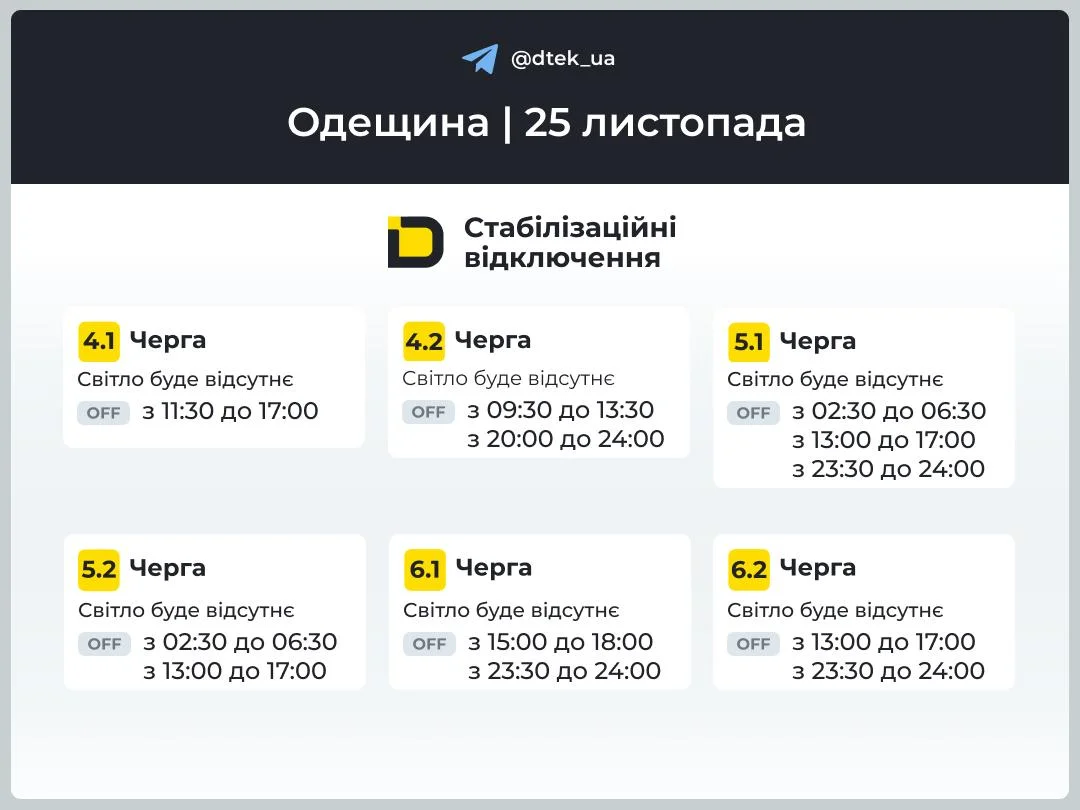 @dtek_ua

Одещина | 25 листопада

Стабілізаційні відключення

4.1 Черга
Світло буде відсутнє
OFF з 11:30 до 17:00

4.2 Черга
Світло буде відсутнє
OFF з 09:30 до 13:30
з 20:00 до 24:00

5.1 Черга
Світло буде відсутнє
OFF з 02:30 до 06:30
з 13:00 до 17:00
з 23:30 до 24:00

5.2 Черга
Світло буде відсутнє
OFF з 02:30 до 06:30
з 13:00 до 17:00

6.1 Черга
Світло буде відсутнє
OFF з 15:00 до 18:00
з 23:30 до 24:00

6.2 Черга
Світло буде відсутнє
OFF з 13:00 до 17:00
з 23:30 до 24:00