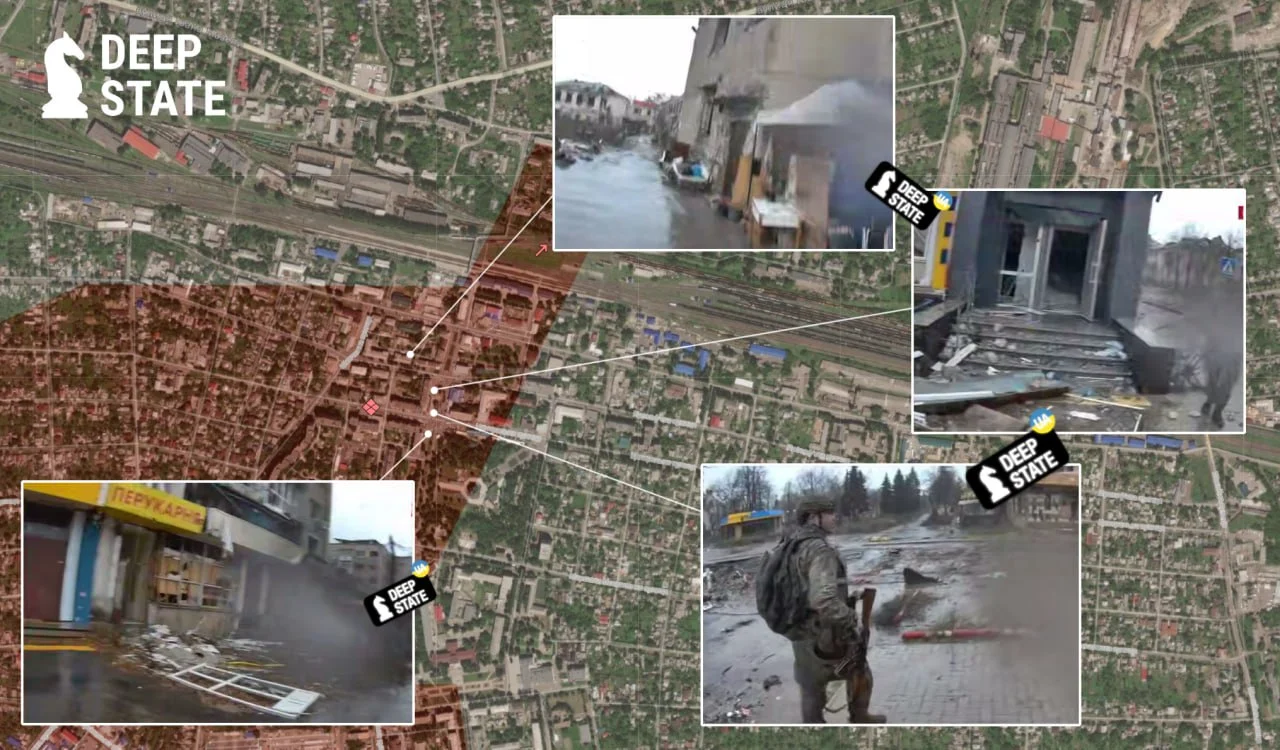 DEEP STATE

DEEP STATE

DEEP STATE

ПЕРУКАРНЯ

DEEP STATE