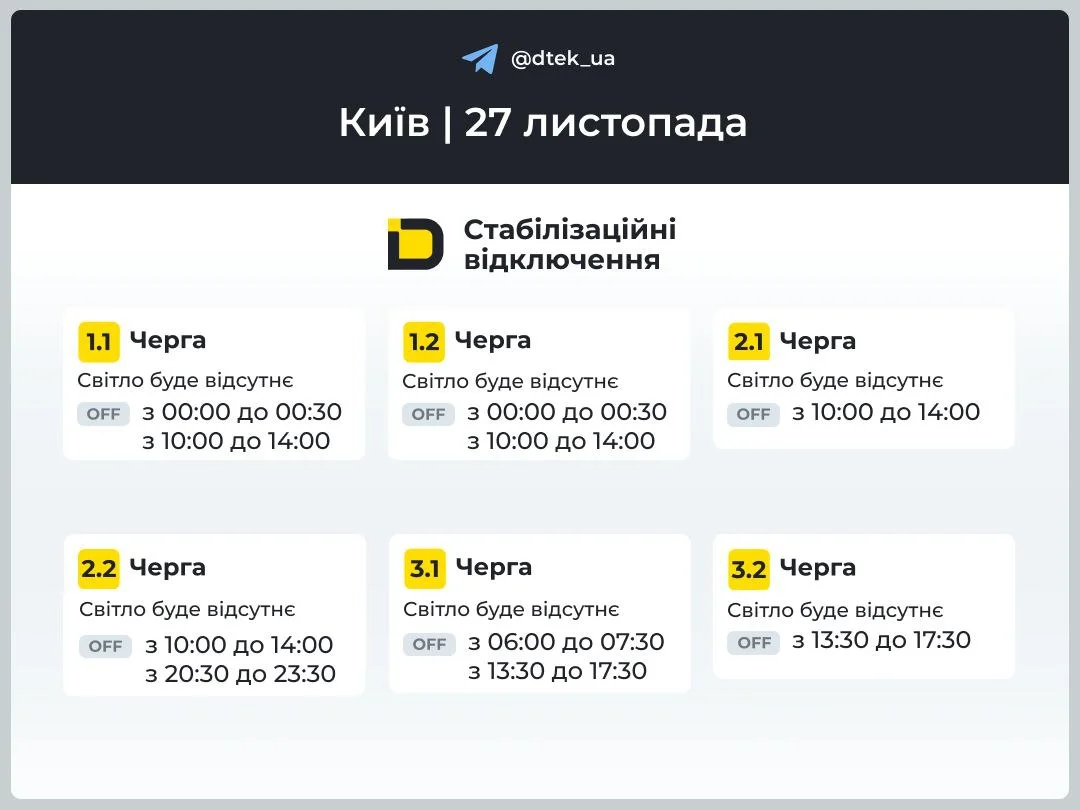 @dtek_ua

Київ | 27 листопада

Стабілізаційні відключення

1.1 Черга
Світло буде відсутнє
OFF з 00:00 до 00:30
з 10:00 до 14:00

1.2 Черга
Світло буде відсутнє
OFF з 00:00 до 00:30
з 10:00 до 14:00

2.1 Черга
Світло буде відсутнє
OFF з 10:00 до 14:00

2.2 Черга
Світло буде відсутнє
OFF з 10:00 до 14:00
з 20:30 до 23:30

3.1 Черга
Світло буде відсутнє
OFF з 06:00 до 07:30
з 13:30 до 17:30

3.2 Черга
Світло буде відсутнє
OFF з 13:30 до 17:30