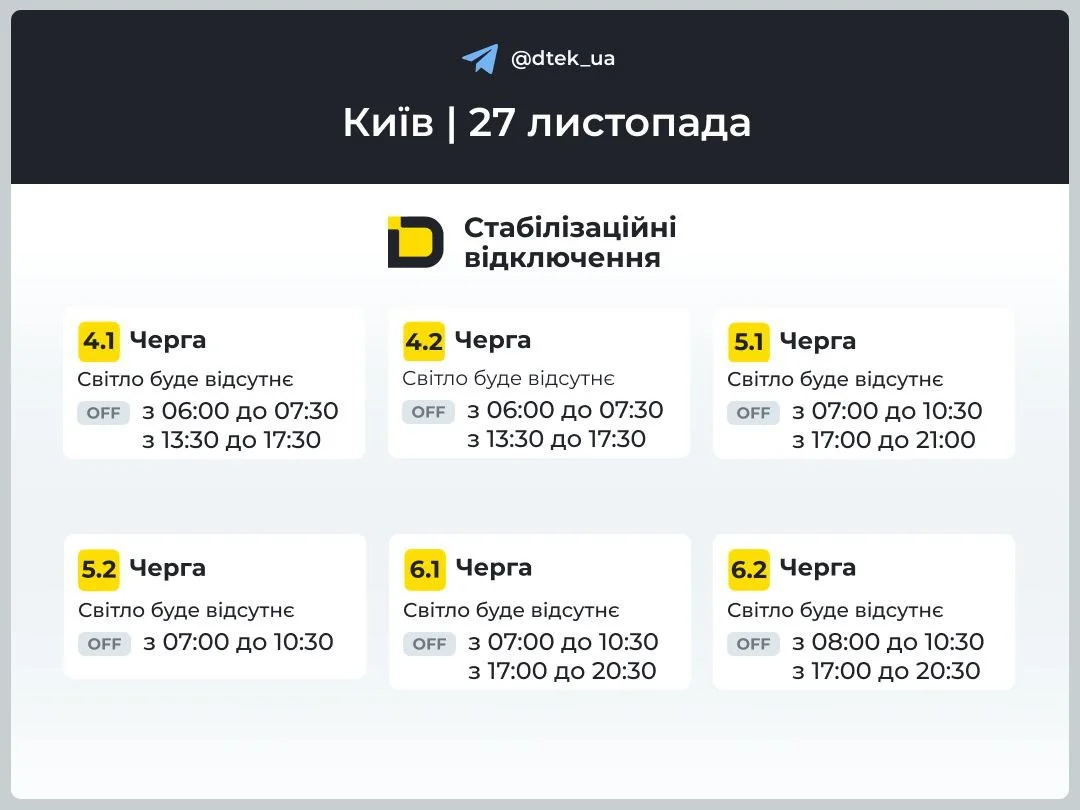 @dtek_ua

Київ | 27 листопада

Стабілізаційні відключення

4.1 Черга
Світло буде відсутнє
OFF з 06:00 до 07:30
з 13:30 до 17:30

4.2 Черга
Світло буде відсутнє
OFF з 06:00 до 07:30
з 13:30 до 17:30

5.1 Черга
Світло буде відсутнє
OFF з 07:00 до 10:30
з 17:00 до 21:00

5.2 Черга
Світло буде відсутнє
OFF з 07:00 до 10:30

6.1 Черга
Світло буде відсутнє
OFF з 07:00 до 10:30
з 17:00 до 20:30

6.2 Черга
Світло буде відсутнє
OFF з 08:00 до 10:30
з 17:00 до 20:30