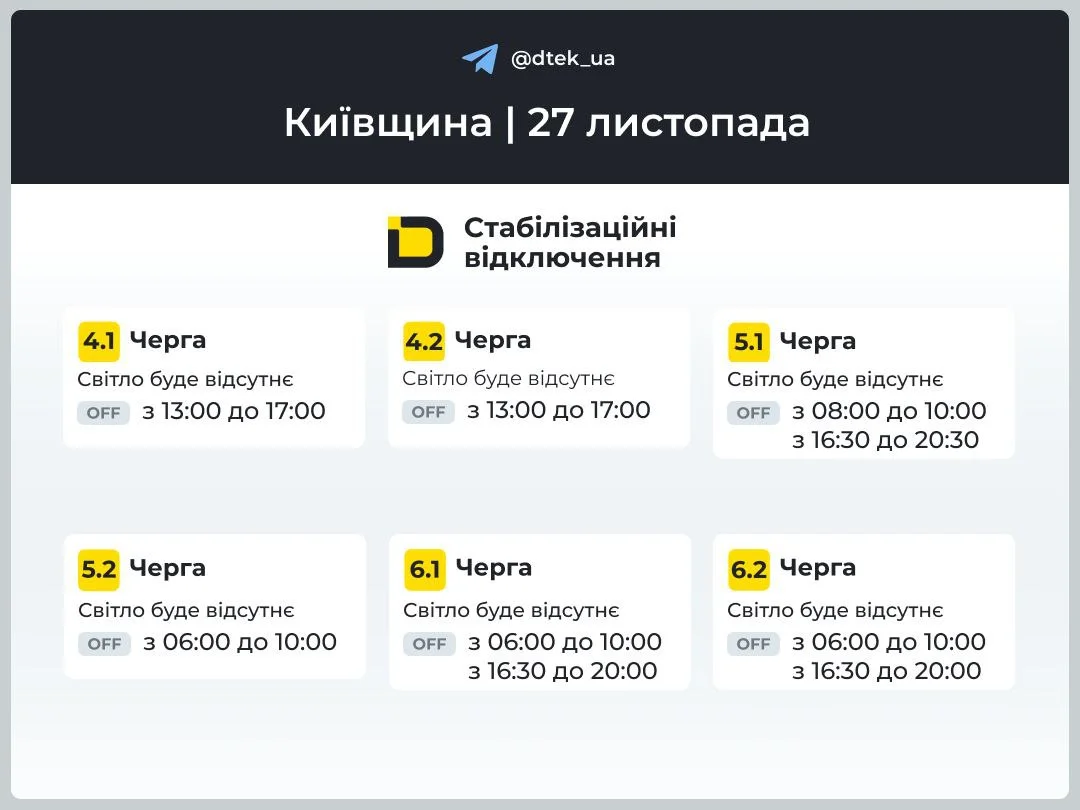 @dtek_ua

Київщина | 27 листопада

Стабілізаційні відключення

4.1 Черга
Світло буде відсутнє
OFF з 13:00 до 17:00

4.2 Черга
Світло буде відсутнє
OFF з 13:00 до 17:00

5.1 Черга
Світло буде відсутнє
OFF з 08:00 до 10:00
з 16:30 до 20:30

5.2 Черга
Світло буде відсутнє
OFF з 06:00 до 10:00

6.1 Черга
Світло буде відсутнє
OFF з 06:00 до 10:00
з 16:30 до 20:00

6.2 Черга
Світло буде відсутнє
OFF з 06:00 до 10:00
з 16:30 до 20:00