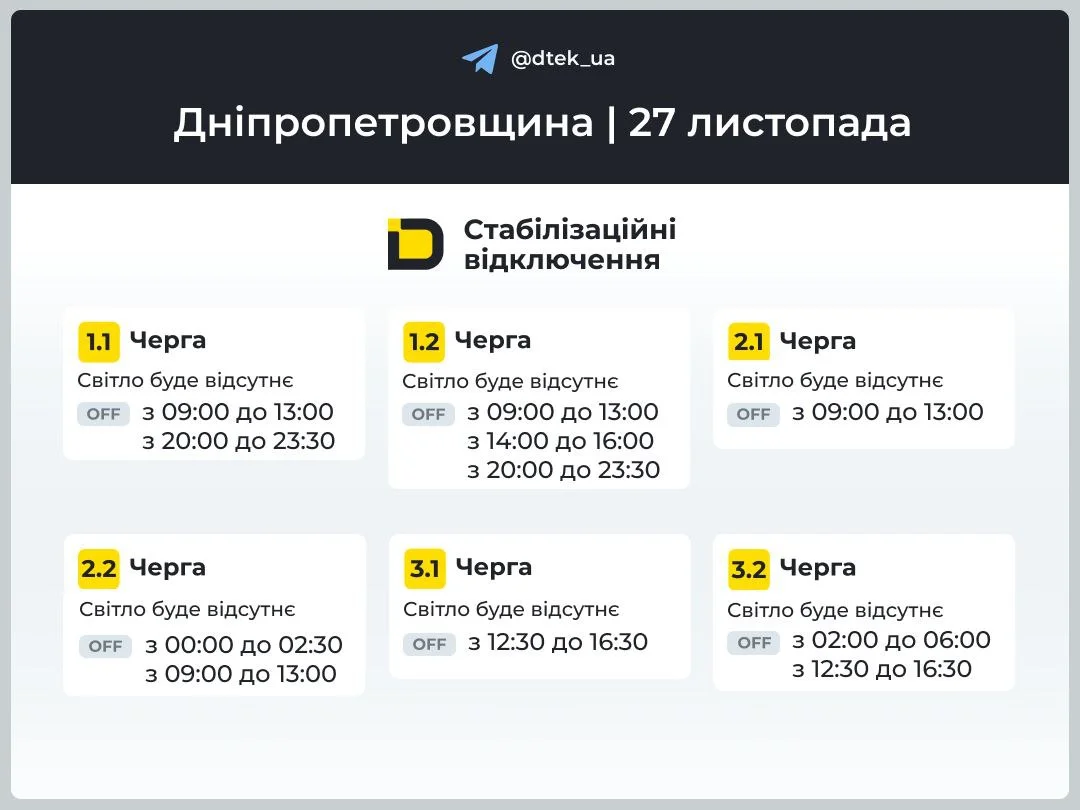 @dtek_ua

Дніпропетровщина | 27 листопада

Стабілізаційні відключення

1.1 Черга
Світло буде відсутнє
OFF з 09:00 до 13:00
з 20:00 до 23:30

1.2 Черга
Світло буде відсутнє
OFF з 09:00 до 13:00
з 14:00 до 16:00
з 20:00 до 23:30

2.1 Черга
Світло буде відсутнє
OFF з 09:00 до 13:00

2.2 Черга
Світло буде відсутнє
OFF з 00:00 до 02:30
з 09:00 до 13:00

3.1 Черга
Світло буде відсутнє
OFF з 12:30 до 16:30

3.2 Черга
Світло буде відсутнє
OFF з 02:00 до 06:00
з 12:30 до 16:30