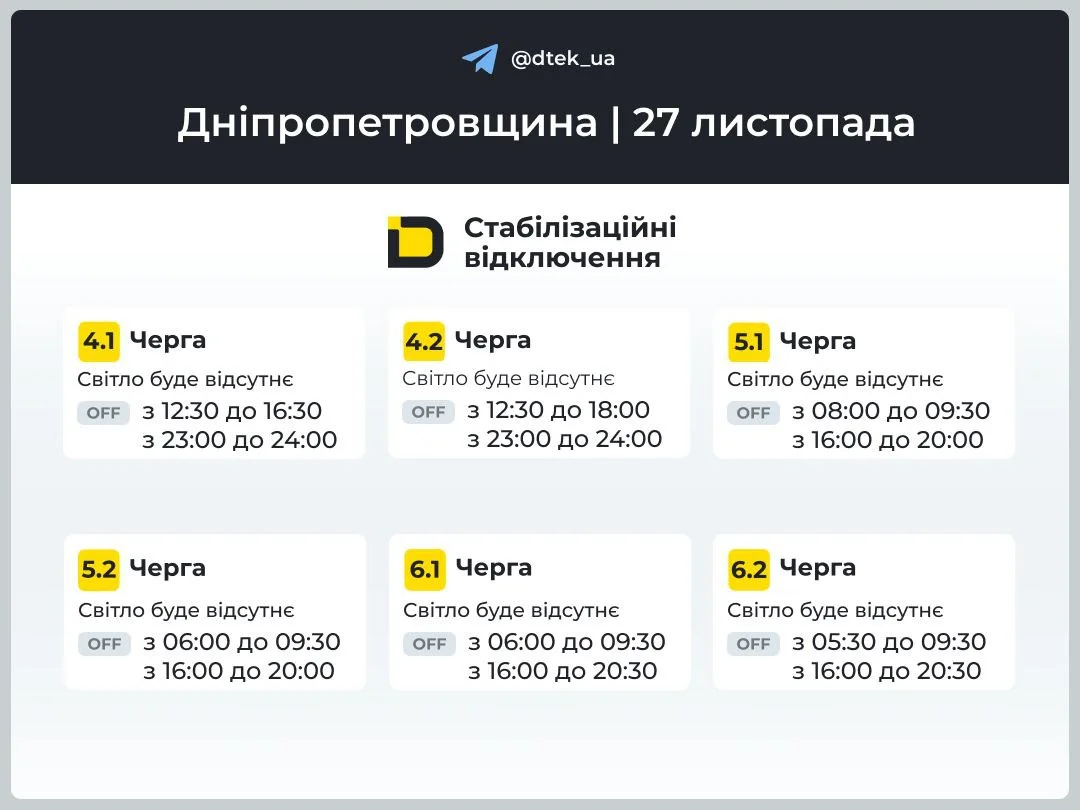 @dtek_ua

Дніпропетровщина | 27 листопада

Стабілізаційні відключення

4.1 Черга
Світло буде відсутнє
OFF з 12:30 до 16:30
з 23:00 до 24:00

4.2 Черга
Світло буде відсутнє
OFF з 12:30 до 18:00
з 23:00 до 24:00

5.1 Черга
Світло буде відсутнє
OFF з 08:00 до 09:30
з 16:00 до 20:00

5.2 Черга
Світло буде відсутнє
OFF з 06:00 до 09:30
з 16:00 до 20:00

6.1 Черга
Світло буде відсутнє
OFF з 06:00 до 09:30
з 16:00 до 20:30

6.2 Черга
Світло буде відсутнє
OFF з 05:30 до 09:30
з 16:00 до 20:30