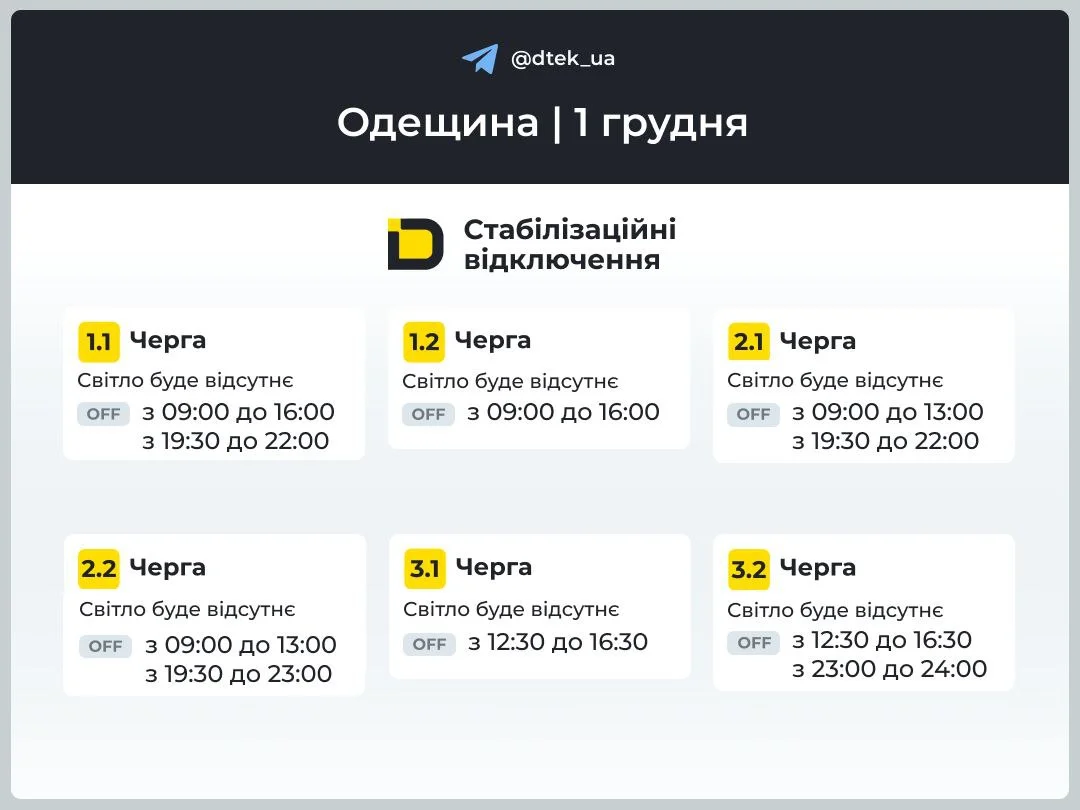 @dtek_ua

Одещина | 1 грудня

Стабілізаційні відключення

1.1 Черга
Світло буде відсутнє
OFF з 09:00 до 16:00
з 19:30 до 22:00

1.2 Черга
Світло буде відсутнє
OFF з 09:00 до 16:00

2.1 Черга
Світло буде відсутнє
OFF з 09:00 до 13:00
з 19:30 до 22:00

2.2 Черга
Світло буде відсутнє
OFF з 09:00 до 13:00
з 19:30 до 23:00

3.1 Черга
Світло буде відсутнє
OFF з 12:30 до 16:30

3.2 Черга
Світло буде відсутнє
OFF з 12:30 до 16:30
з 23:00 до 24:00