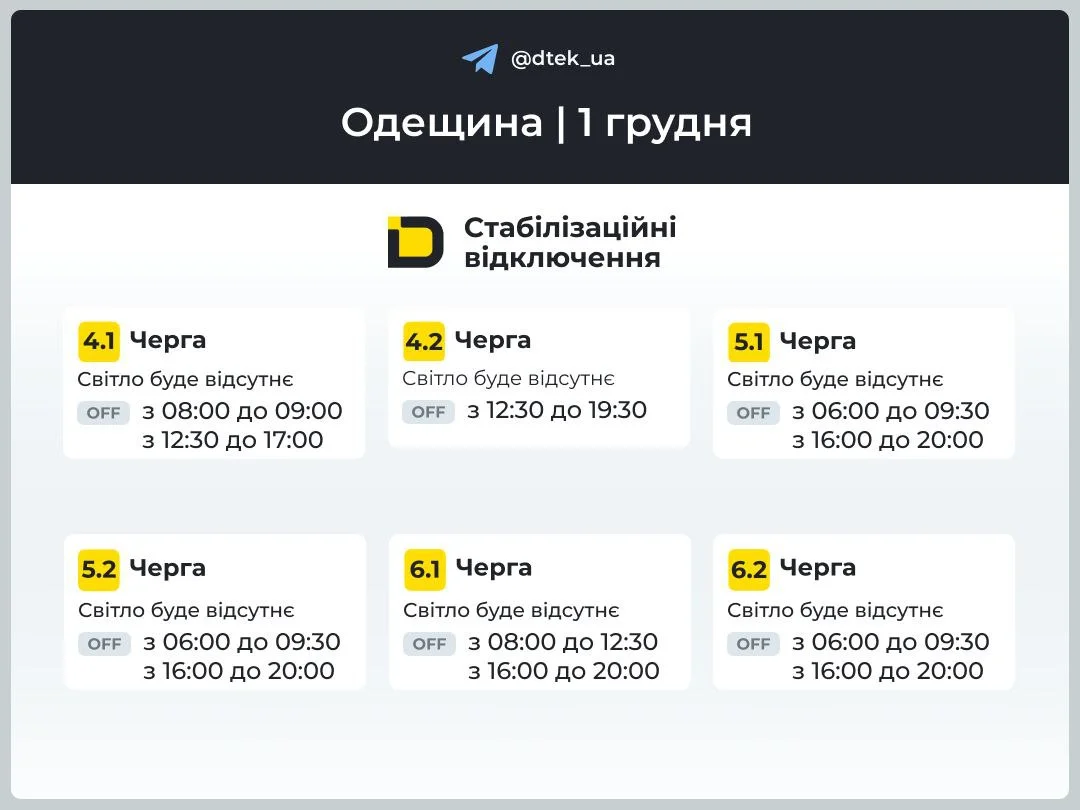 @dtek_ua

Одещина | 1 грудня

Стабілізаційні відключення

4.1 Черга
Світло буде відсутнє
OFF з 08:00 до 09:00
з 12:30 до 17:00

4.2 Черга
Світло буде відсутнє
OFF з 12:30 до 19:30

5.1 Черга
Світло буде відсутнє
OFF з 06:00 до 09:30
з 16:00 до 20:00

5.2 Черга
Світло буде відсутнє
OFF з 06:00 до 09:30
з 16:00 до 20:00

6.1 Черга
Світло буде відсутнє
OFF з 08:00 до 12:30
з 16:00 до 20:00

6.2 Черга
Світло буде відсутнє
OFF з 06:00 до 09:30
з 16:00 до 20:00