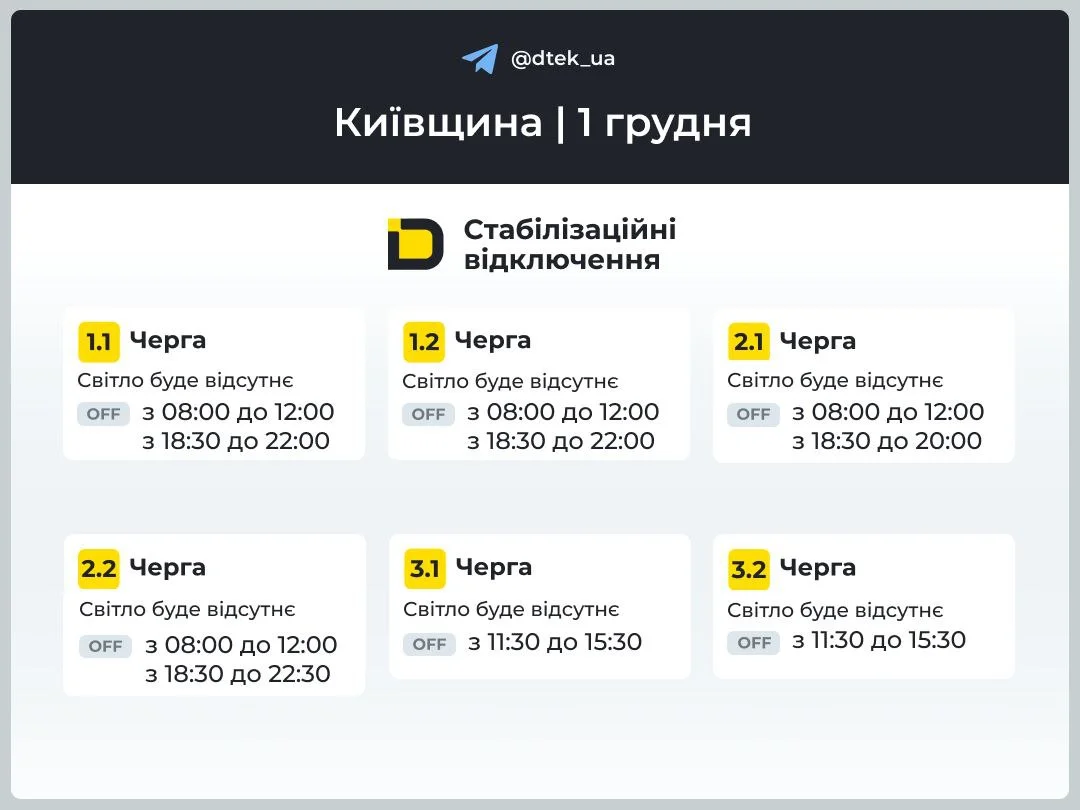 @dtek_ua

Київщина | 1 грудня

Стабілізаційні відключення

1.1 Черга
Світло буде відсутнє
OFF з 08:00 до 12:00
з 18:30 до 22:00

1.2 Черга
Світло буде відсутнє
OFF з 08:00 до 12:00
з 18:30 до 22:00

2.1 Черга
Світло буде відсутнє
OFF з 08:00 до 12:00
з 18:30 до 20:00

2.2 Черга
Світло буде відсутнє
OFF з 08:00 до 12:00
з 18:30 до 22:30

3.1 Черга
Світло буде відсутнє
OFF з 11:30 до 15:30

3.2 Черга
Світло буде відсутнє
OFF з 11:30 до 15:30