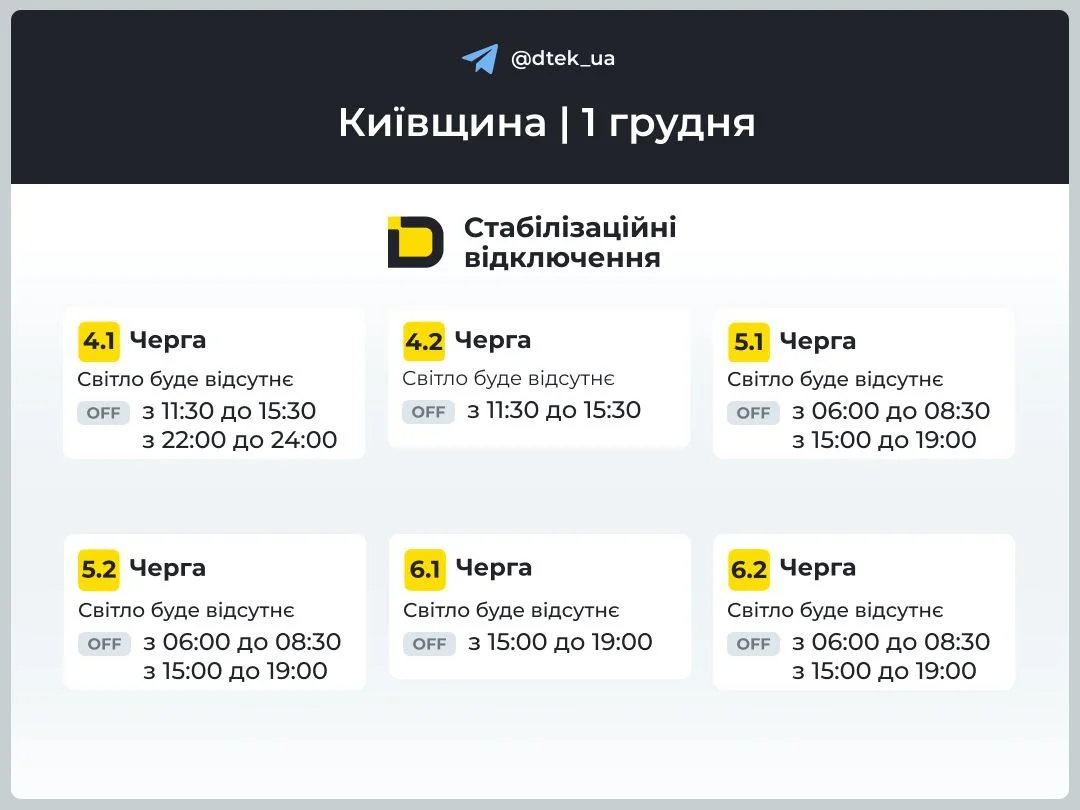 @dtek_ua

Київщина | 1 грудня

Стабілізаційні відключення

4.1 Черга
Світло буде відсутнє
OFF з 11:30 до 15:30
з 22:00 до 24:00

4.2 Черга
Світло буде відсутнє
OFF з 11:30 до 15:30

5.1 Черга
Світло буде відсутнє
OFF з 06:00 до 08:30
з 15:00 до 19:00

5.2 Черга
Світло буде відсутнє
OFF з 06:00 до 08:30
з 15:00 до 19:00

6.1 Черга
Світло буде відсутнє
OFF з 15:00 до 19:00

6.2 Черга
Світло буде відсутнє
OFF з 06:00 до 08:30
з 15:00 до 19:00