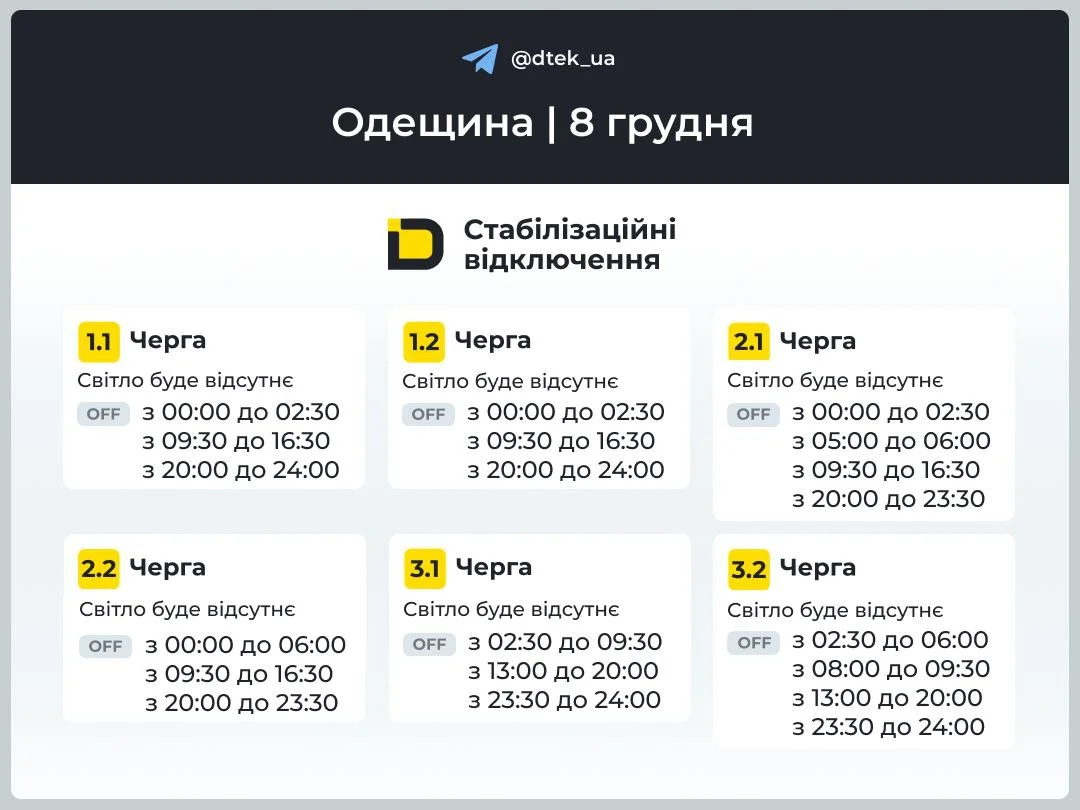 @dtek_ua

Одещина | 8 грудня

Стабілізаційні відключення

1.1 Черга
Світло буде відсутнє
OFF з 00:00 до 02:30
з 09:30 до 16:30
з 20:00 до 24:00

1.2 Черга
Світло буде відсутнє
OFF з 00:00 до 02:30
з 09:30 до 16:30
з 20:00 до 24:00

2.1 Черга
Світло буде відсутнє
OFF з 00:00 до 02:30
з 05:00 до 06:00
з 09:30 до 16:30
з 20:00 до 23:30

2.2 Черга
Світло буде відсутнє
OFF з 00:00 до 06:00
з 09:30 до 16:30
з 20:00 до 23:30

3.1 Черга
Світло буде відсутнє
OFF з 02:30 до 09:30
з 13:00 до 20:00
з 23:30 до 24:00

3.2 Черга
Світло буде відсутнє
OFF з 02:30 до 06:00
з 08:00 до 09:30
з 13:00 до 20:00
з 23:30 до 24:00