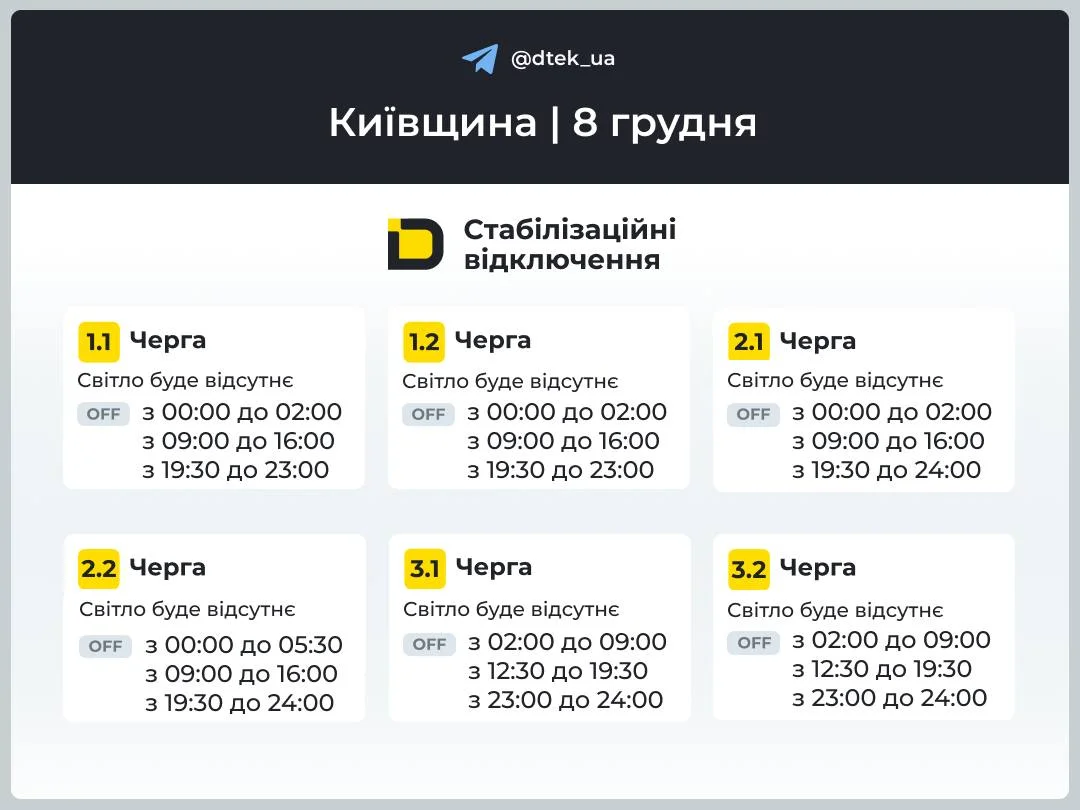 @dtek_ua

Київщина | 8 грудня

Стабілізаційні відключення

1.1 Черга
Світло буде відсутнє
OFF з 00:00 до 02:00
з 09:00 до 16:00
з 19:30 до 23:00

1.2 Черга
Світло буде відсутнє
OFF з 00:00 до 02:00
з 09:00 до 16:00
з 19:30 до 23:00

2.1 Черга
Світло буде відсутнє
OFF з 00:00 до 02:00
з 09:00 до 16:00
з 19:30 до 24:00

2.2 Черга
Світло буде відсутнє
OFF з 00:00 до 05:30
з 09:00 до 16:00
з 19:30 до 24:00

3.1 Черга
Світло буде відсутнє
OFF з 02:00 до 09:00
з 12:30 до 19:30
з 23:00 до 24:00

3.2 Черга
Світло буде відсутнє
OFF з 02:00 до 09:00
з 12:30 до 19:30
з 23:00 до 24:00