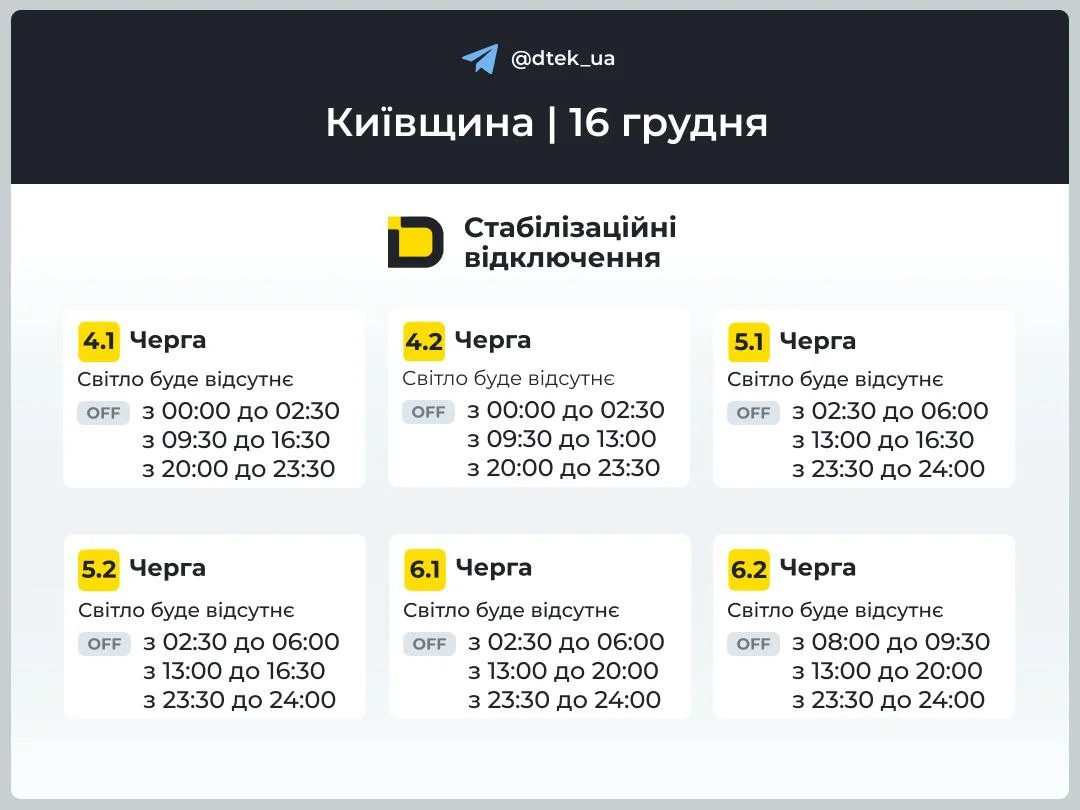 @dtek_ua

Київщина | 16 грудня

Стабілізаційні відключення

4.1 Черга
Світло буде відсутнє
OFF з 00:00 до 02:30
з 09:30 до 16:30
з 20:00 до 23:30

4.2 Черга
Світло буде відсутнє
OFF з 00:00 до 02:30
з 09:30 до 13:00
з 20:00 до 23:30

5.1 Черга
Світло буде відсутнє
OFF з 02:30 до 06:00
з 13:00 до 16:30
з 23:30 до 24:00

5.2 Черга
Світло буде відсутнє
OFF з 02:30 до 06:00
з 13:00 до 16:30
з 23:30 до 24:00

6.1 Черга
Світло буде відсутнє
OFF з 02:30 до 06:00
з 13:00 до 20:00
з 23:30 до 24:00

6.2 Черга
Світло буде відсутнє
OFF з 08:00 до 09:30
з 13:00 до 20:00
з 23:30 до 24:00