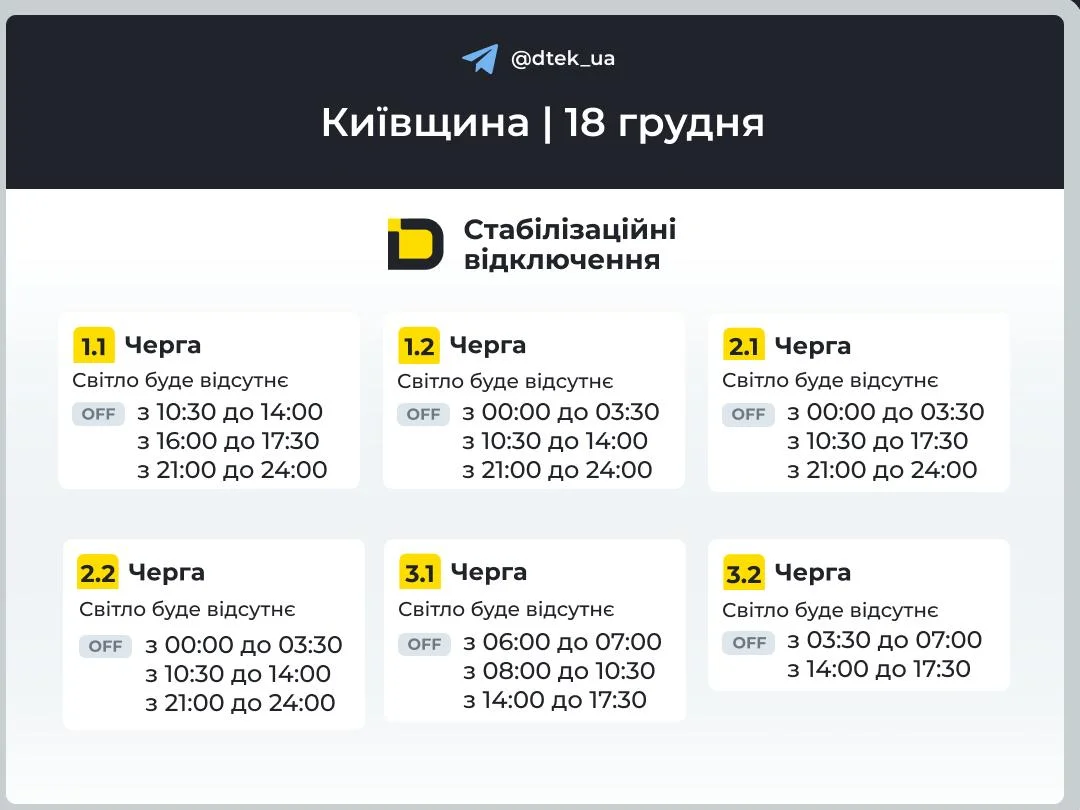 @dtek_ua

Київщина | 18 грудня

Стабілізаційні відключення

1.1 Черга
Світло буде відсутнє
OFF з 10:30 до 14:00
з 16:00 до 17:30
з 21:00 до 24:00

1.2 Черга
Світло буде відсутнє
OFF з 00:00 до 03:30
з 10:30 до 14:00
з 21:00 до 24:00

2.1 Черга
Світло буде відсутнє
OFF з 00:00 до 03:30
з 10:30 до 17:30
з 21:00 до 24:00

2.2 Черга
Світло буде відсутнє
OFF з 00:00 до 03:30
з 10:30 до 14:00
з 21:00 до 24:00

3.1 Черга
Світло буде відсутнє
OFF з 06:00 до 07:00
з 08:00 до 10:30
з 14:00 до 17:30

3.2 Черга
Світло буде відсутнє
OFF з 03:30 до 07:00
з 14:00 до 17:30