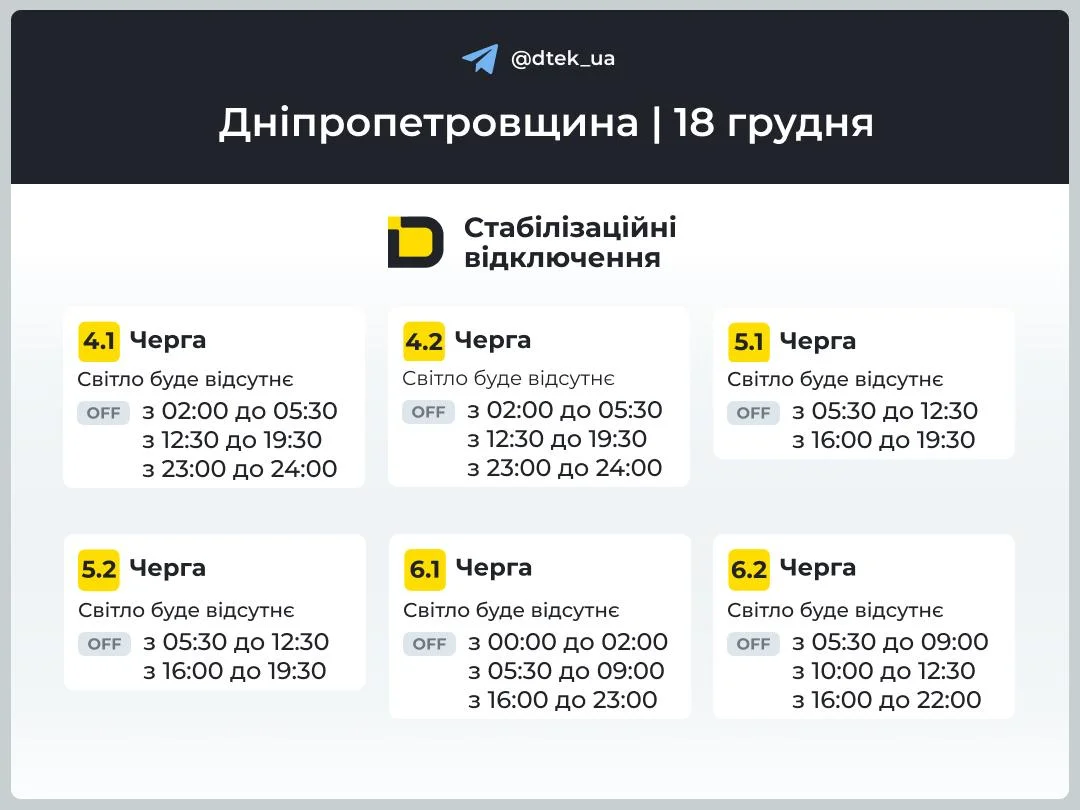 @dtek_ua

Дніпропетровщина | 18 грудня

Стабілізаційні відключення

4.1 Черга
Світло буде відсутнє
OFF з 02:00 до 05:30
з 12:30 до 19:30
з 23:00 до 24:00

4.2 Черга
Світло буде відсутнє
OFF з 02:00 до 05:30
з 12:30 до 19:30
з 23:00 до 24:00

5.1 Черга
Світло буде відсутнє
OFF з 05:30 до 12:30
з 16:00 до 19:30

5.2 Черга
Світло буде відсутнє
OFF з 05:30 до 12:30
з 16:00 до 19:30

6.1 Черга
Світло буде відсутнє
OFF з 00:00 до 02:00
з 05:30 до 09:00
з 16:00 до 23:00

6.2 Черга
Світло буде відсутнє
OFF з 05:30 до 09:00
з 10:00 до 12:30
з 16:00 до 22:00