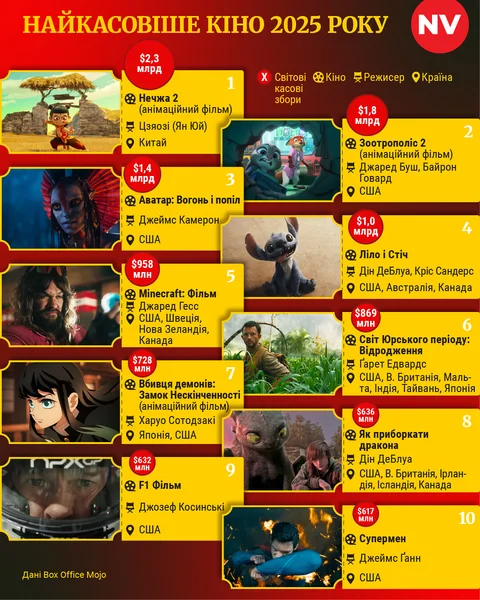 НАЙКАСОВІШЕ КІНО 2025 РОКУ

NV

X Світові касові збори
Кіно
Режисер
Країна

$2,3 млрд
1
Нечжа 2 (анімаційний фільм)
Цзяозі (Ян Юй)
Китай

$1,8 млрд
2
Зоотрополіс 2 (анімаційний фільм)
Джаред Буш, Байрон Говард
США

$1,4 млрд
3
Аватар: Вогонь і попіл
Джеймс Камерон
США

$1,0 млрд
4
Ліло і Стіч
Дін ДеБлуа, Кріс Сандерс
США, Австралія, Канада

$958 млн
5
Minecraft: Фільм
Джаред Гесс
США, Швеція, Нова Зеландія, Канада

$869 млн
6
Світ Юрського періоду: Відродження
Ґарет Едвардс
США, В. Британія, Мальта, Індія, Тайвань, Японія

$728 млн
7
Вбивця демонів: Замок Нескінченності (анімаційний фільм)
Харуо Сотодзакі
Японія, США

$636 млн
8
Як приборкати дракона
Дін ДеБлуа
США, В. Британія, Ірландія, Ісландія, Канада

$632 млн
9
F1 Фільм
Джозеф Косинські
США

$617 млн
10
Супермен
Джеймс Ґанн
США

Дані Box Office Mojo