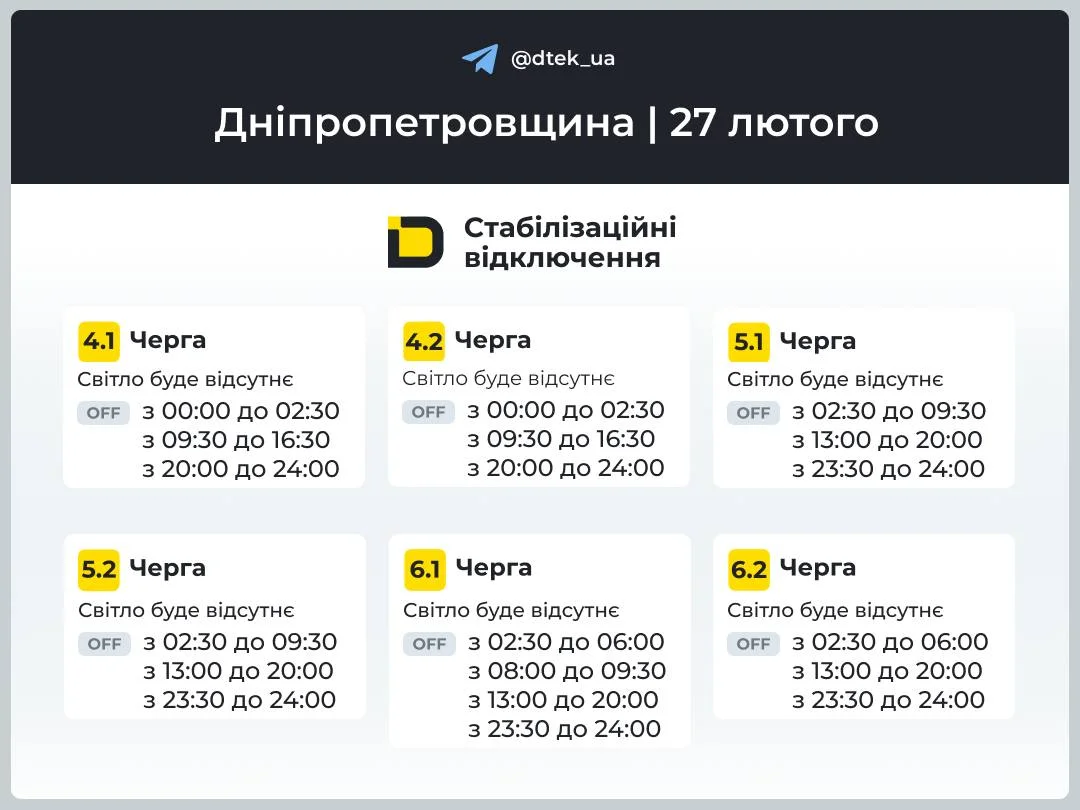 @dtek_ua

Дніпропетровщина | 27 лютого

Стабілізаційні відключення

4.1 Черга
Світло буде відсутнє
OFF з 00:00 до 02:30
з 09:30 до 16:30
з 20:00 до 24:00

4.2 Черга
Світло буде відсутнє
OFF з 00:00 до 02:30
з 09:30 до 16:30
з 20:00 до 24:00

5.1 Черга
Світло буде відсутнє
OFF з 02:30 до 09:30
з 13:00 до 20:00
з 23:30 до 24:00

5.2 Черга
Світло буде відсутнє
OFF з 02:30 до 09:30
з 13:00 до 20:00
з 23:30 до 24:00

6.1 Черга
Світло буде відсутнє
OFF з 02:30 до 06:00
з 08:00 до 09:30
з 13:00 до 20:00
з 23:30 до 24:00

6.2 Черга
Світло буде відсутнє
OFF з 02:30 до 06:00
з 13:00 до 20:00
з 23:30 до 24:00