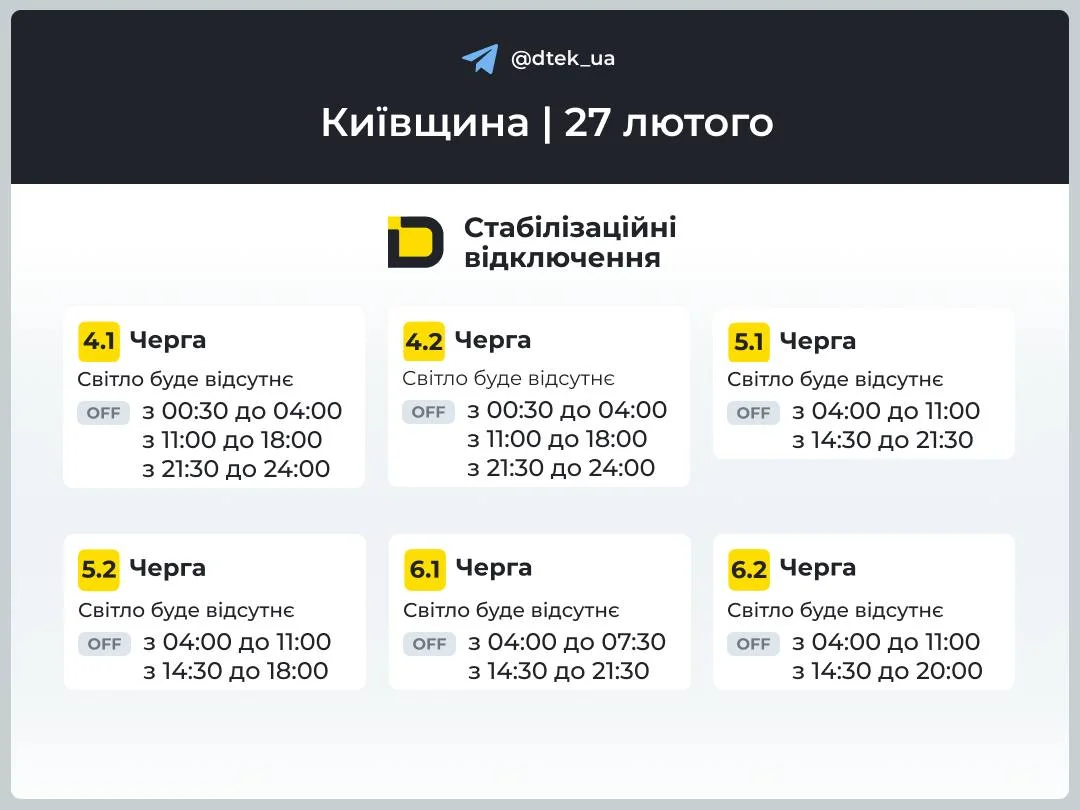 @dtek_ua

Київщина | 27 лютого

Стабілізаційні відключення

4.1 Черга
Світло буде відсутнє
OFF з 00:30 до 04:00
з 11:00 до 18:00
з 21:30 до 24:00

4.2 Черга
Світло буде відсутнє
OFF з 00:30 до 04:00
з 11:00 до 18:00
з 21:30 до 24:00

5.1 Черга
Світло буде відсутнє
OFF з 04:00 до 11:00
з 14:30 до 21:30

5.2 Черга
Світло буде відсутнє
OFF з 04:00 до 11:00
з 14:30 до 18:00

6.1 Черга
Світло буде відсутнє
OFF з 04:00 до 07:30
з 14:30 до 21:30

6.2 Черга
Світло буде відсутнє
OFF з 04:00 до 11:00
з 14:30 до 20:00