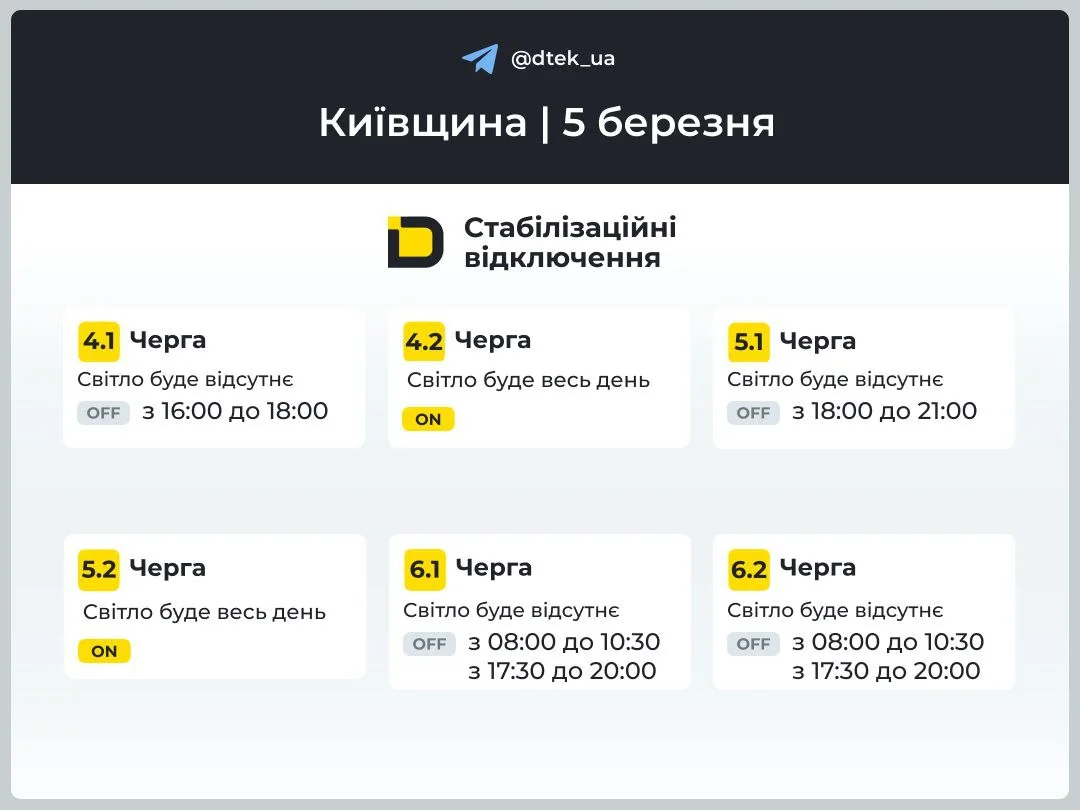 @dtek_ua

Київщина | 5 березня

Стабілізаційні відключення

4.1 Черга
Світло буде відсутнє
OFF з 16:00 до 18:00

4.2 Черга
Світло буде весь день
ON

5.1 Черга
Світло буде відсутнє
OFF з 18:00 до 21:00

5.2 Черга
Світло буде весь день
ON

6.1 Черга
Світло буде відсутнє
OFF з 08:00 до 10:30
з 17:30 до 20:00

6.2 Черга
Світло буде відсутнє
OFF з 08:00 до 10:30
з 17:30 до 20:00