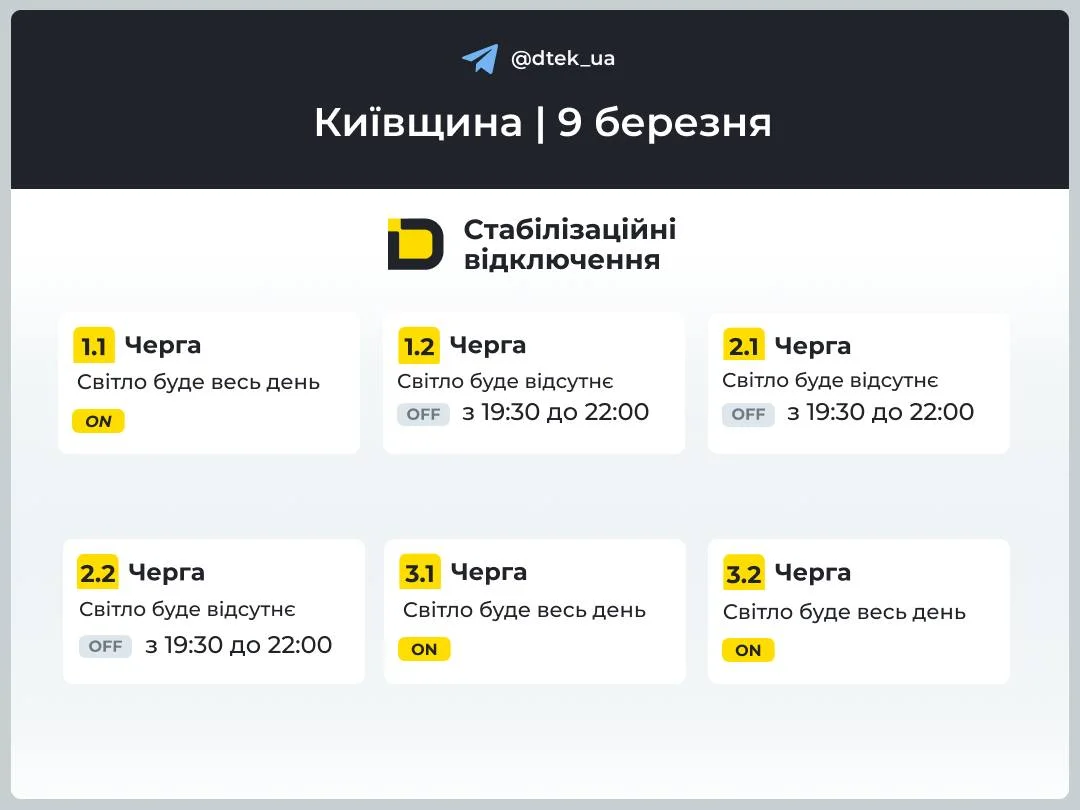 @dtek_ua

Київщина | 9 березня

Стабілізаційні відключення

1.1 Черга
Світло буде весь день
ON

1.2 Черга
Світло буде відсутнє
OFF з 19:30 до 22:00

2.1 Черга
Світло буде відсутнє
OFF з 19:30 до 22:00

2.2 Черга
Світло буде відсутнє
OFF з 19:30 до 22:00

3.1 Черга
Світло буде весь день
ON

3.2 Черга
Світло буде весь день
ON