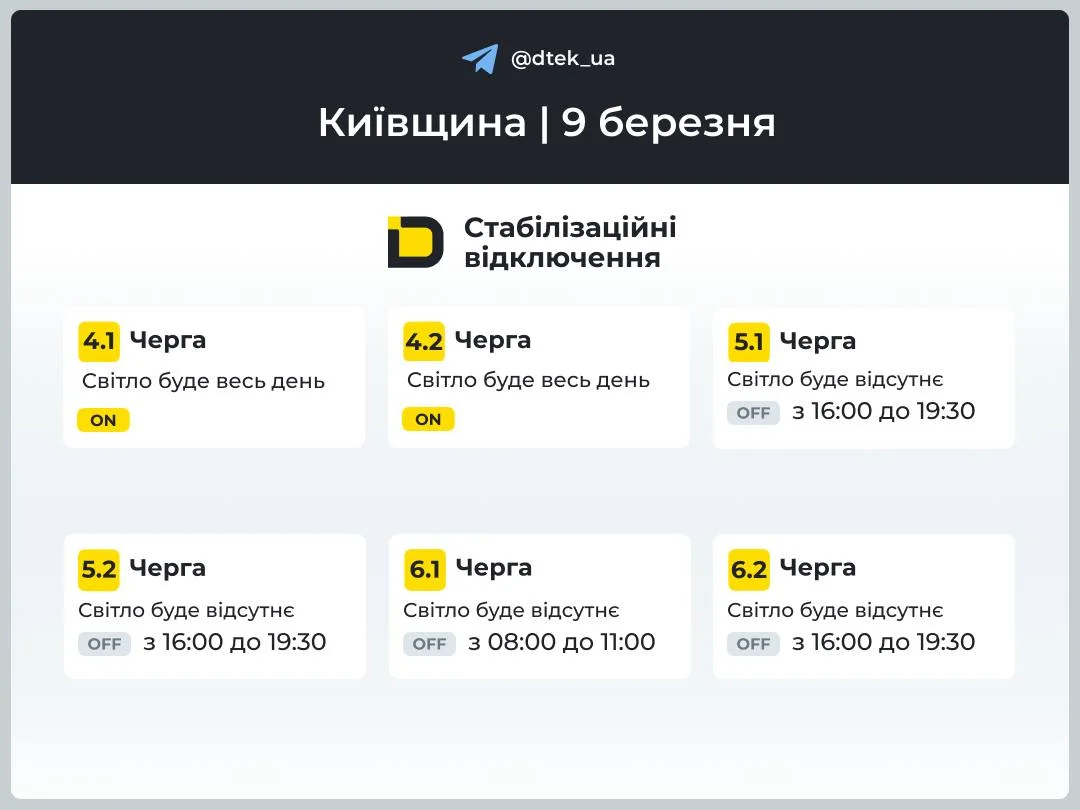 @dtek_ua

Київщина | 9 березня

Стабілізаційні відключення

4.1 Черга
Світло буде весь день
ON

4.2 Черга
Світло буде весь день
ON

5.1 Черга
Світло буде відсутнє
OFF з 16:00 до 19:30

5.2 Черга
Світло буде відсутнє
OFF з 16:00 до 19:30

6.1 Черга
Світло буде відсутнє
OFF з 08:00 до 11:00

6.2 Черга
Світло буде відсутнє
OFF з 16:00 до 19:30