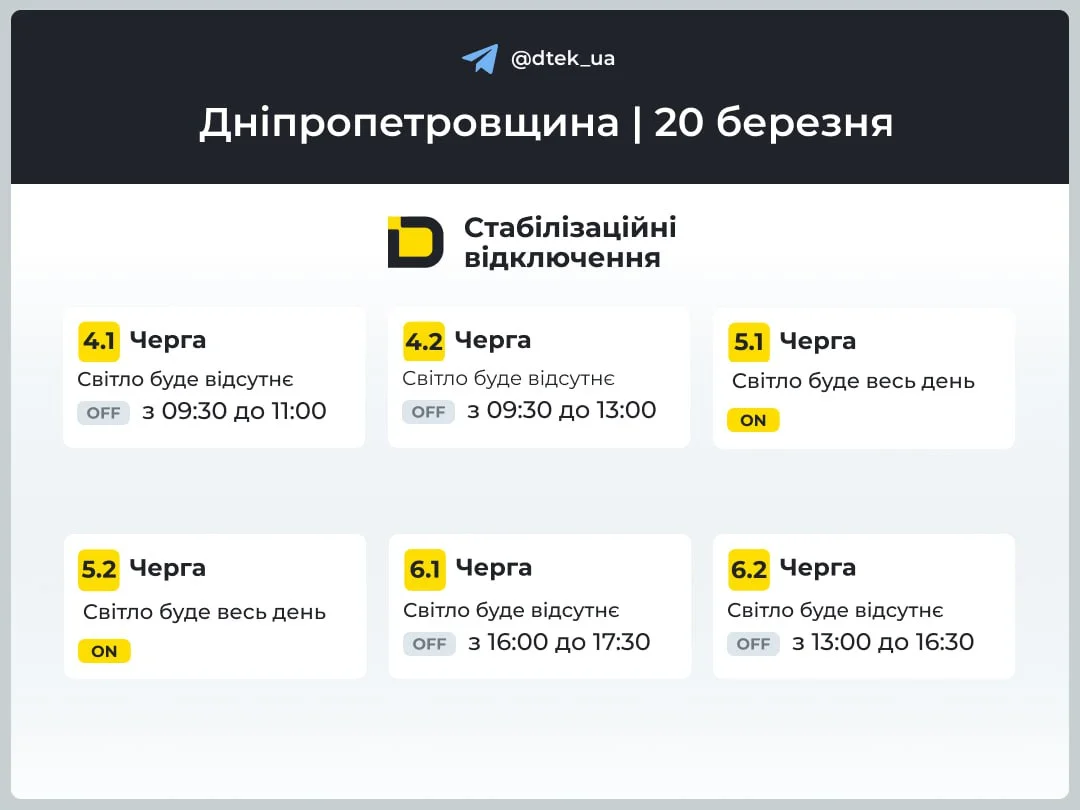 @dtek_ua

Дніпропетровщина | 20 березня

Стабілізаційні відключення

4.1 Черга
Світло буде відсутнє
OFF з 09:30 до 11:00

4.2 Черга
Світло буде відсутнє
OFF з 09:30 до 13:00

5.1 Черга
Світло буде весь день
ON

5.2 Черга
Світло буде весь день
ON

6.1 Черга
Світло буде відсутнє
OFF з 16:00 до 17:30

6.2 Черга
Світло буде відсутнє
OFF з 13:00 до 16:30