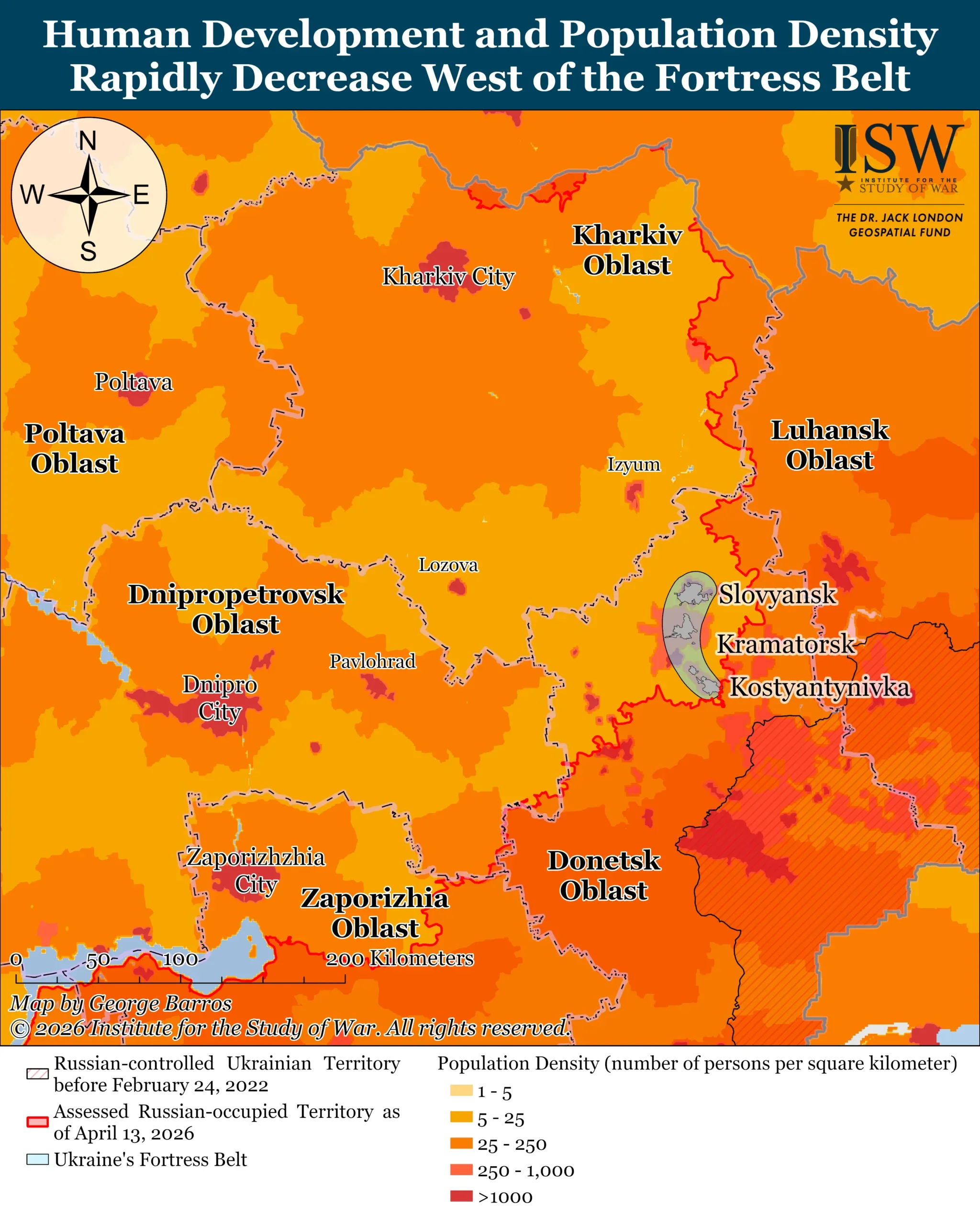 Human Development and Population Density Rapidly Decrease West of the Fortress Belt

N
W
E
S

ISW
INSTITUTE FOR THE STUDY OF WAR
THE DR. JACK LONDON GEOSPATIAL FUND

Kharkiv Oblast
Kharkiv City
Poltava
Poltava Oblast
Luhansk Oblast
Izyum
Lozova
Dnipropetrovsk Oblast
Slovyansk
Kramatorsk
Kostyantynivka
Pavlohrad
Dnipro City
Zaporizhzhia City
Zaporizhia Oblast
Donetsk Oblast

0 50 100 200 Kilometers

Map by George Barros
© 2026 Institute for the Study of War. All rights reserved.

Russian-controlled Ukrainian Territory before February 24, 2022
Assessed Russian-occupied Territory as of April 13, 2026
Ukraine's Fortress Belt

Population Density (number of persons per square kilometer)
1 - 5
5 - 25
25 - 250
250 - 1,000
>1000