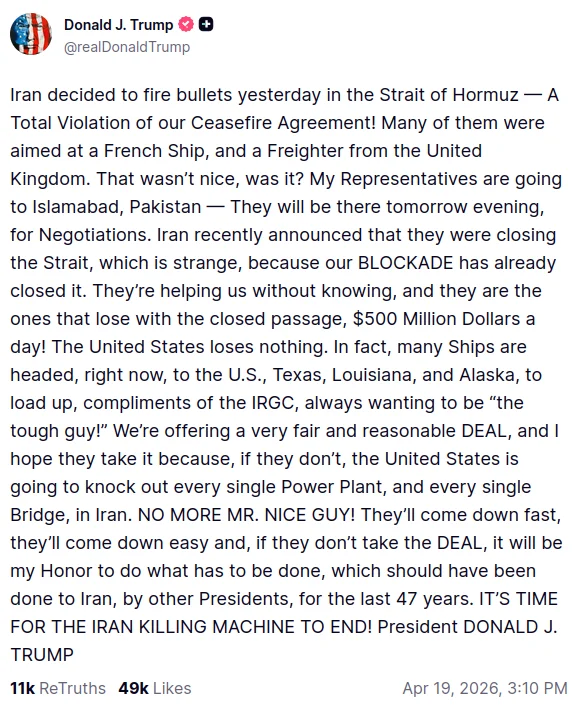 Donald J. Trump
@realDonaldTrump

Iran decided to fire bullets yesterday in the Strait of Hormuz — A Total Violation of our Ceasefire Agreement! Many of them were aimed at a French Ship, and a Freighter from the United Kingdom. That wasn't nice, was it? My Representatives are going to Islamabad, Pakistan — They will be there tomorrow evening, for Negotiations. Iran recently announced that they were closing the Strait, which is strange, because our BLOCKADE has already closed it. They're helping us without knowing, and they are the ones that lose with the closed passage, $500 Million Dollars a day! The United States loses nothing. In fact, many Ships are headed, right now, to the U.S., Texas, Louisiana, and Alaska, to load up, compliments of the IRGC, always wanting to be "the tough guy!" We're offering a very fair and reasonable DEAL, and I hope they take it because, if they don't, the United States is going to knock out every single Power Plant, and every single Bridge, in Iran. NO MORE MR. NICE GUY! They'll come down fast, they'll come down easy and, if they don't take the DEAL, it will be my Honor to do what has to be done, which should have been done to Iran, by other Presidents, for the last 47 years. IT'S TIME FOR THE IRAN KILLING MACHINE TO END! President DONALD J. TRUMP

11k ReTruths 49k Likes Apr 19, 2026, 3:10 PM