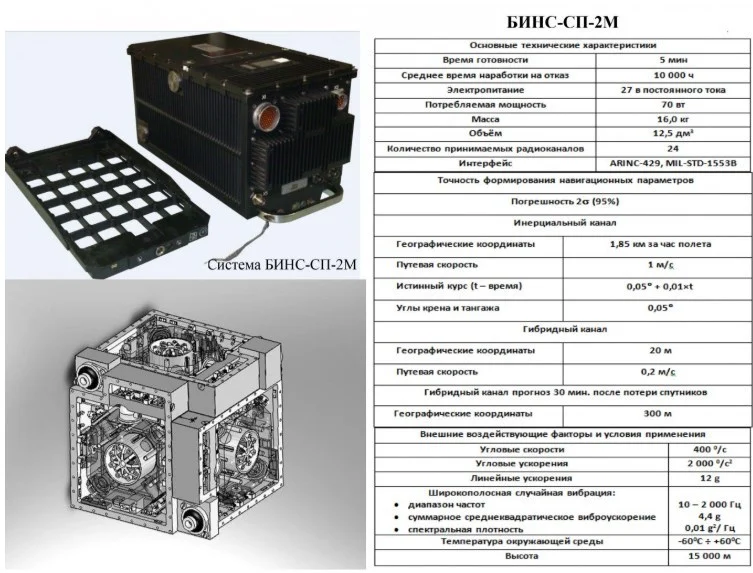 Система БИНС-СП-2М

БИНС-СП-2М

| Основные технические характеристики | |
|---|---|
| Время готовности | 5 мин |
| Среднее время наработки на отказ | 10 000 ч |
| Электропитание | 27 в постоянного тока |
| Потребляемая мощность | 70 вт |
| Масса | 16,0 кг |
| Объём | 12,5 дм³ |
| Количество принимаемых радиоканалов | 24 |
| Интерфейс | ARINC-429, MIL-STD-1553B |

| Точность формирования навигационных параметров | |
|---|---|
| Погрешность 2σ (95%) | |
| Инерциальный канал | |
| Географические координаты | 1,85 км за час полета |
| Путевая скорость | 1 м/с |
| Истинный курс (t – время) | 0,05° + 0,01×t |
| Углы крена и тангажа | 0,05° |
| Гибридный канал | |
| Географические координаты | 20 м |
| Путевая скорость | 0,2 м/с |
| Гибридный канал прогноз 30 мин. после потери спутников | |
| Географические координаты | 300 м |

| Внешние воздействующие факторы и условия применения | |
|---|---|
| Угловые скорости | 400 °/с |
| Угловые ускорения | 2 000 °/с² |
| Линейные ускорения | 12 g |
| Широкополосная случайная вибрация: • диапазон частот • суммарное среднеквадратическое виброускорение • спектральная плотность | 10 – 2 000 Гц 4,4 g 0,01 g²/ Гц |
| Температура окружающей среды | -60°С ÷ +60°С |
| Высота | 15 000 м |