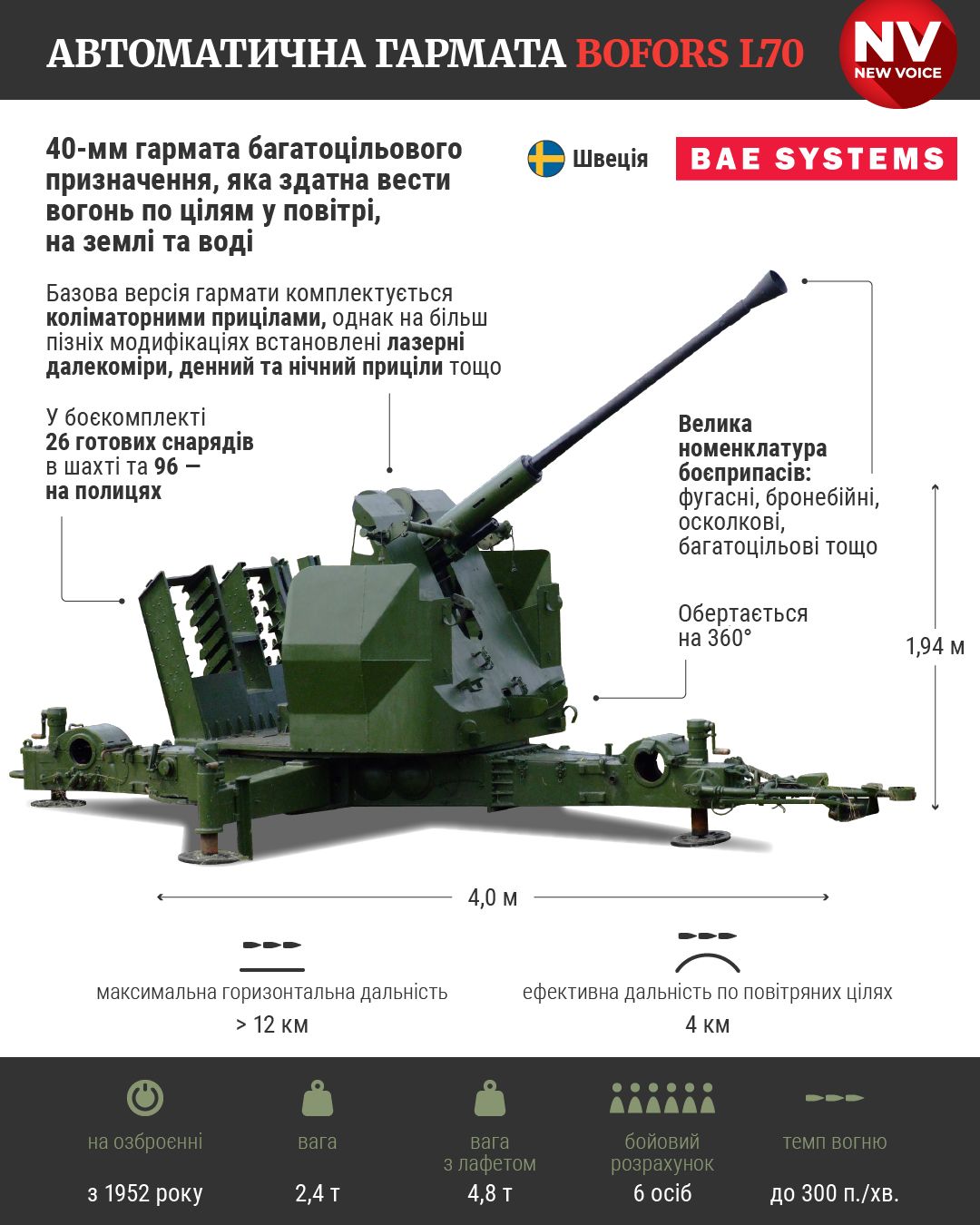 АВТОМАТИЧНА ГАРМАТА BOFORS L70

NV
NEW VOICE

40-мм гармата багатоцільового призначення, яка здатна вести вогонь по цілям у повітрі, на землі та воді

Швеція

BAE SYSTEMS

Базова версія гармати комплектується коліматорними прицілами, однак на більш пізніх модифікаціях встановлені лазерні далекоміри, денний та нічний приціли тощо

У боєкомплекті 26 готових снарядів в шахті та 96 — на полицях

Велика номенклатура боєприпасів: фугасні, бронебійні, осколкові, багатоцільові тощо

Обертається на 360°

1,94 м

4,0 м

максимальна горизонтальна дальність
> 12 км

ефективна дальність по повітряних цілях
4 км

на озброєнні
з 1952 року

вага
2,4 т

вага з лафетом
4,8 т

бойовий розрахунок
6 осіб

темп вогню
до 300 п./хв.